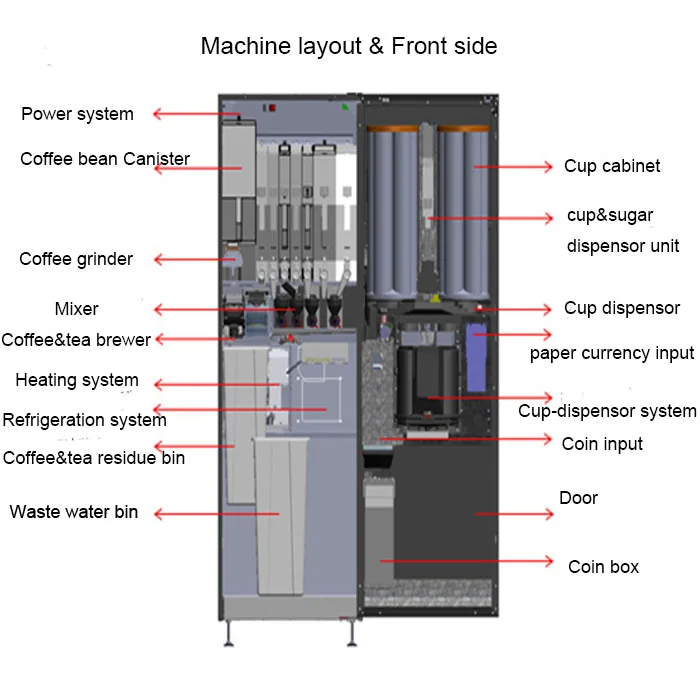 Machine layout & Front side

Power system

Coffee bean Canister

Coffee grinder

Mixer

Coffee&tea brewer

Heating system

Refrigeration system

Coffee&tea residue bin

Waste water bin

Cup cabinet

cup&sugar dispensor unit

Cup dispensor

paper currency input

Cup-dispensor system

Coin input

Door

Coin box