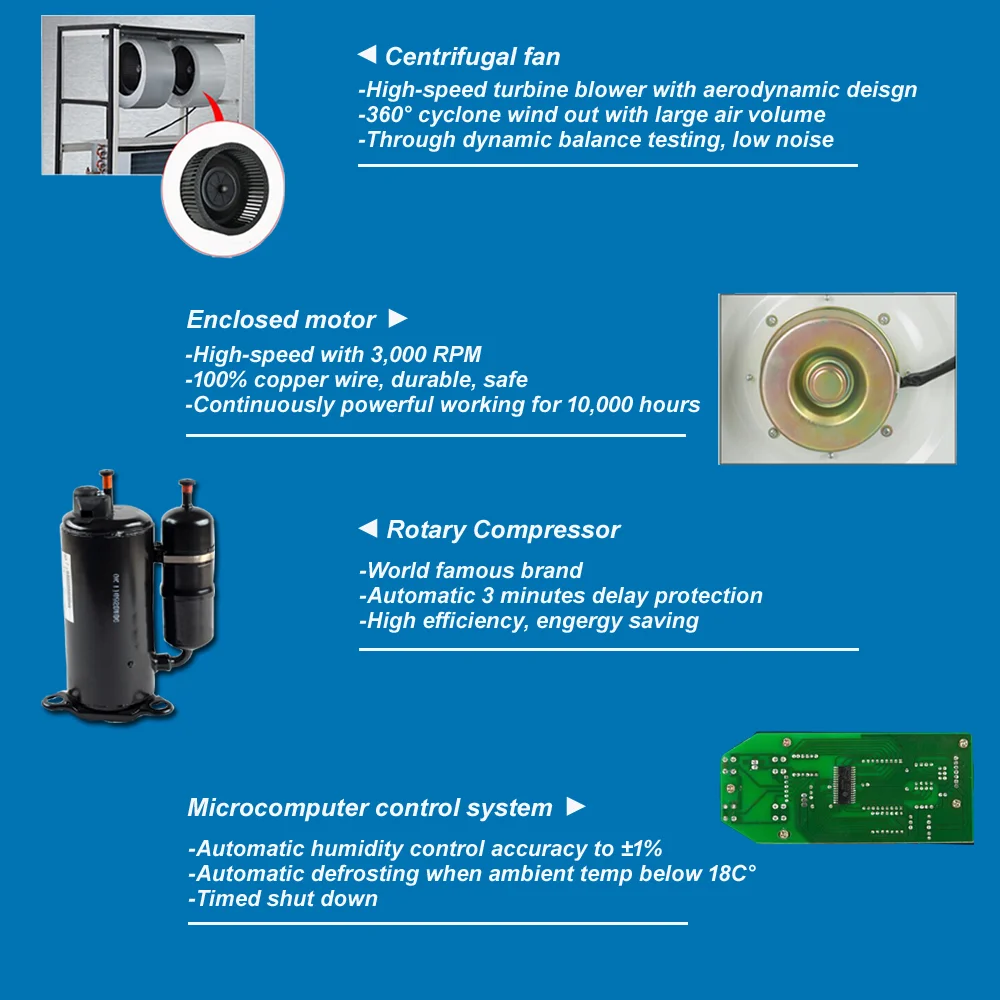 ◄ Centrifugal fan

-High-speed turbine blower with aerodynamic deisgn
-360° cyclone wind out with large air volume
-Through dynamic balance testing, low noise

Enclosed motor ►

-High-speed with 3,000 RPM
-100% copper wire, durable, safe
-Continuously powerful working for 10,000 hours

◄ Rotary Compressor

-World famous brand
-Automatic 3 minutes delay protection
-High efficiency, engergy saving

Microcomputer control system ►

-Automatic humidity control accuracy to ±1%
-Automatic defrosting when ambient temp below 18C°
-Timed shut down