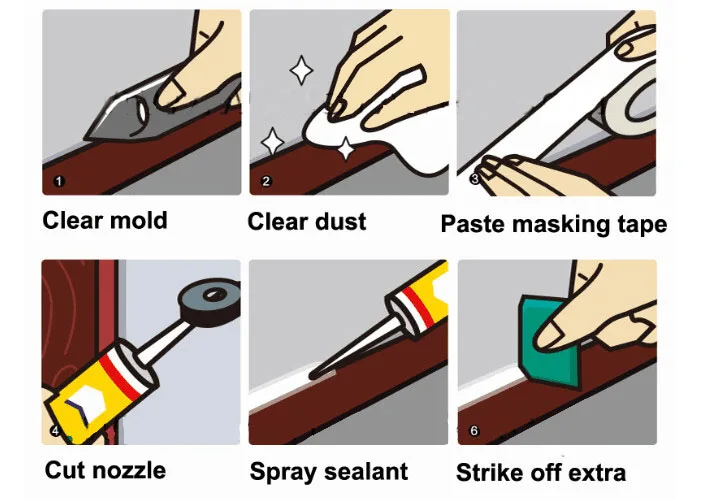 1

Clear mold

2

Clear dust

3

Paste masking tape

4

Cut nozzle

Spray sealant

6

Strike off extra