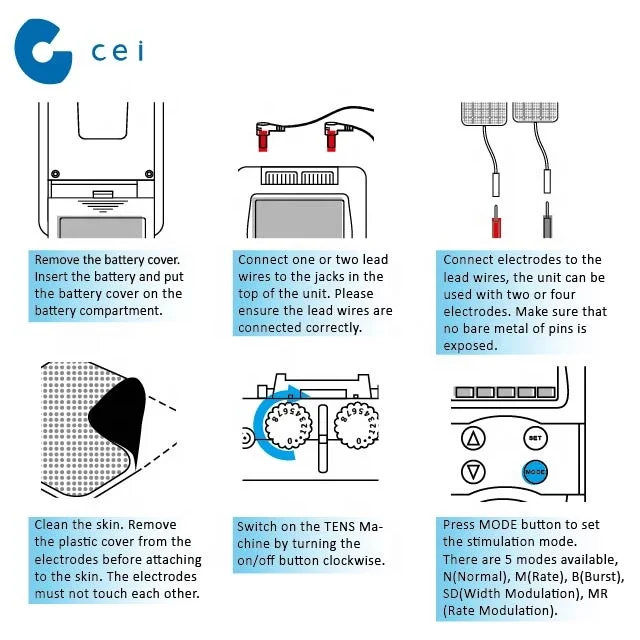 cei

Remove the battery cover. Insert the battery and put the battery cover on the battery compartment.

Connect one or two lead wires to the jacks in the top of the unit. Please ensure the lead wires are connected correctly.

Connect electrodes to the lead wires, the unit can be used with two or four electrodes. Make sure that no bare metal of pins is exposed.

0 1 2 3 4 5 6 7 8

0 1 2 3 4 5 6 7 8

SET

MODE

Clean the skin. Remove the plastic cover from the electrodes before attaching to the skin. The electrodes must not touch each other.

Switch on the TENS Machine by turning the on/off button clockwise.

Press MODE button to set the stimulation mode.
There are 5 modes available, N(Normal), M(Rate), B(Burst), SD(Width Modulation), MR (Rate Modulation).