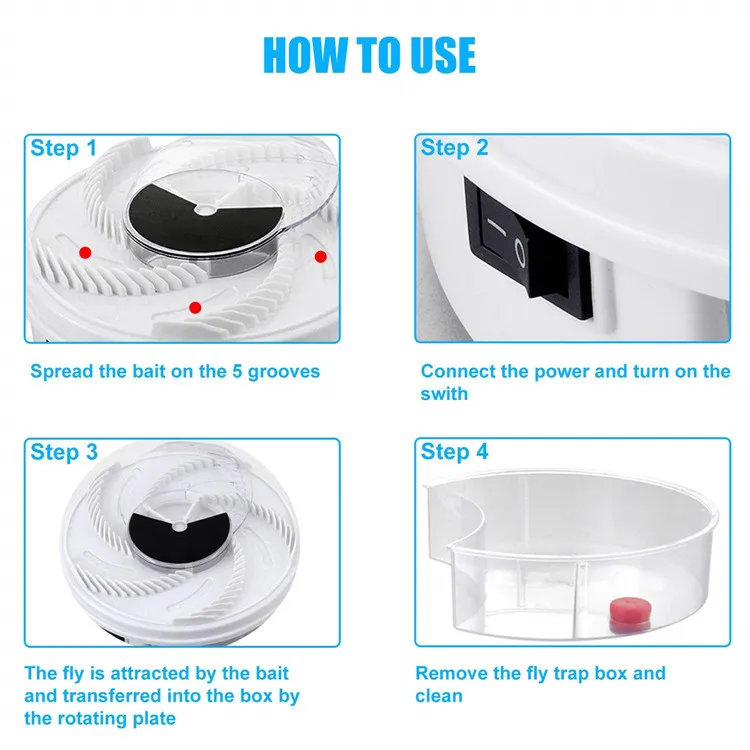 HOW TO USE

Step 1

Spread the bait on the 5 grooves

Step 2

Connect the power and turn on the swith

Step 3

The fly is attracted by the bait and transferred into the box by the rotating plate

Step 4

Remove the fly trap box and clean