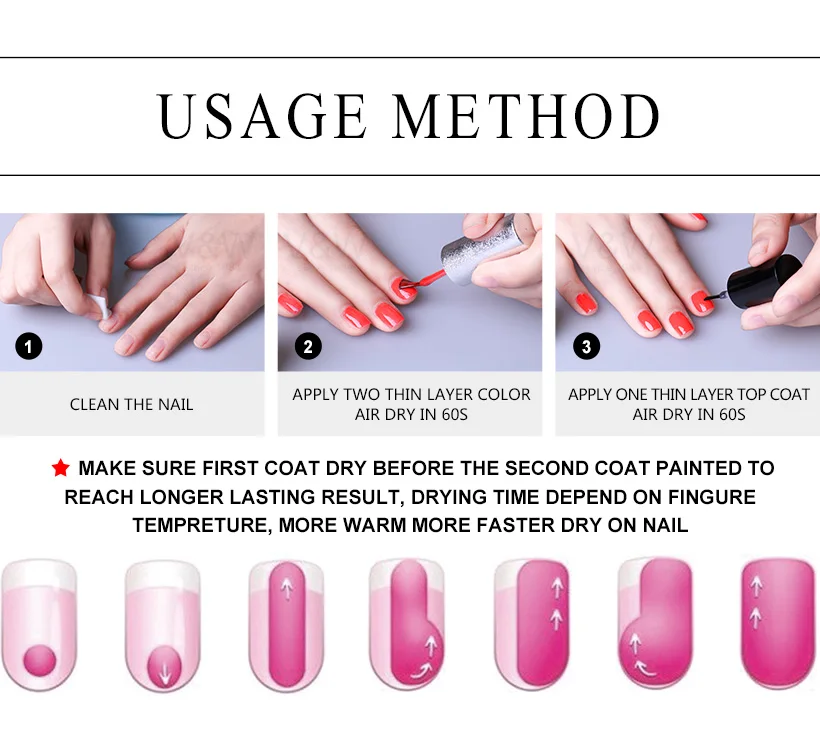 USAGE METHOD

1
CLEAN THE NAIL

2
APPLY TWO THIN LAYER COLOR AIR DRY IN 60S

3
APPLY ONE THIN LAYER TOP COAT AIR DRY IN 60S

★ MAKE SURE FIRST COAT DRY BEFORE THE SECOND COAT PAINTED TO REACH LONGER LASTING RESULT, DRYING TIME DEPEND ON FINGURE TEMPRETURE, MORE WARM MORE FASTER DRY ON NAIL