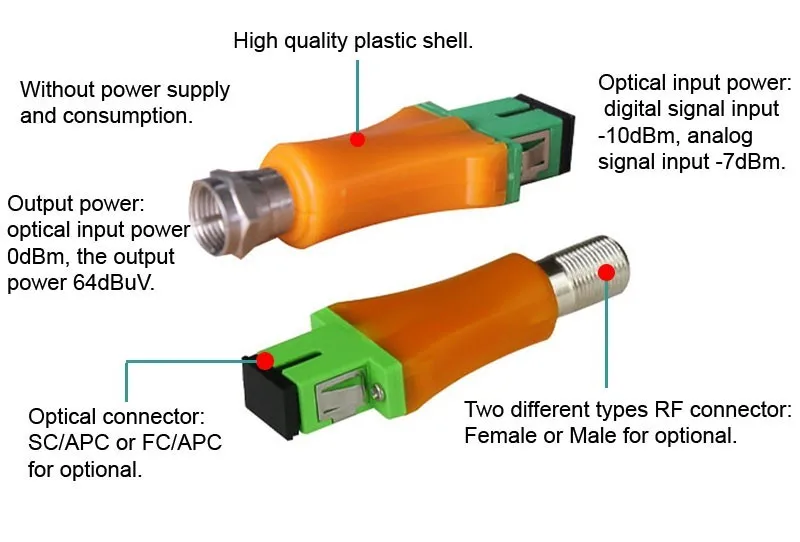 High quality plastic shell.

Without power supply and consumption.

Optical input power: digital signal input -10dBm, analog signal input -7dBm.

Output power: optical input power 0dBm, the output power 64dBuV.

Optical connector: SC/APC or FC/APC for optional.

Two different types RF connector: Female or Male for optional.