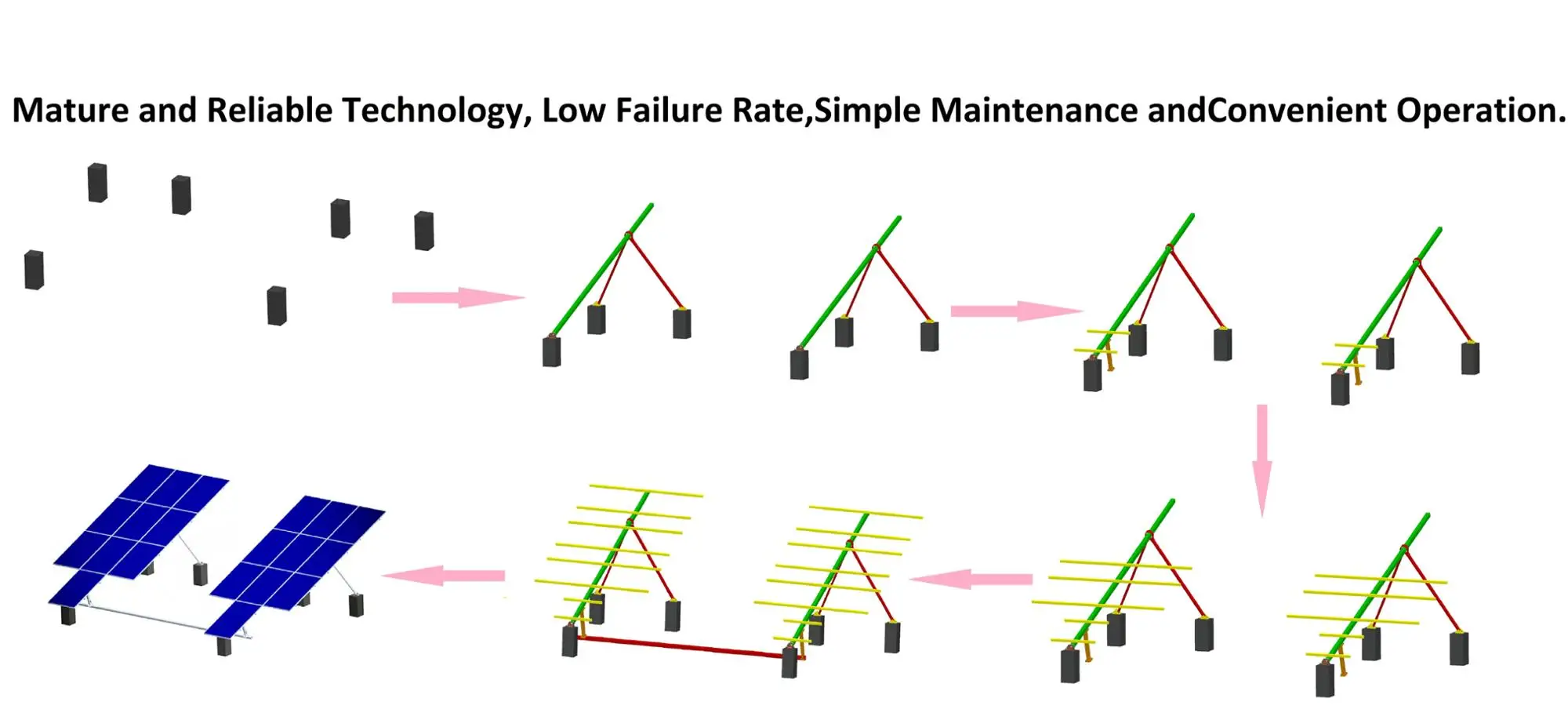 Mature and Reliable Technology, Low Failure Rate,Simple Maintenance andConvenient Operation.