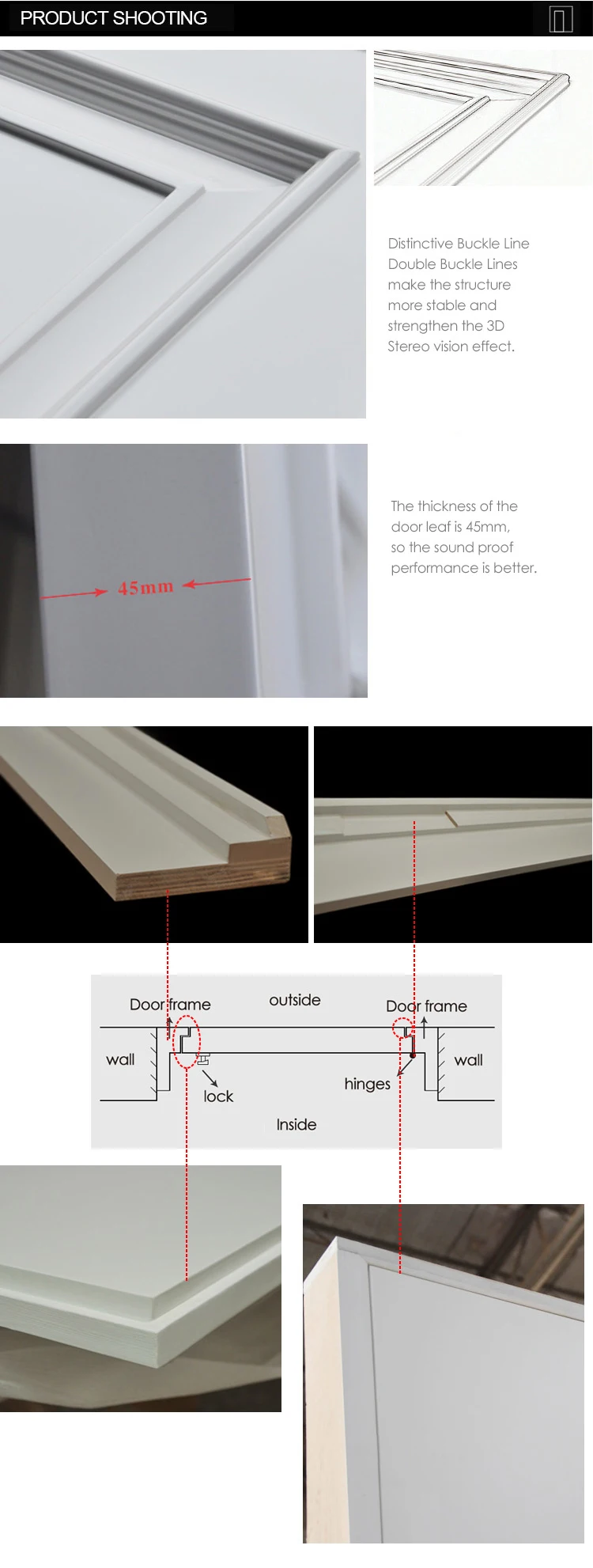 PRODUCT SHOOTING

Distinctive Buckle Line
Double Buckle Lines make the structure more stable and strengthen the 3D Stereo vision effect.

45mm

The thickness of the door leaf is 45mm, so the sound proof performance is better.

Door frame

outside

Door frame

wall

wall

lock

hinges

Inside