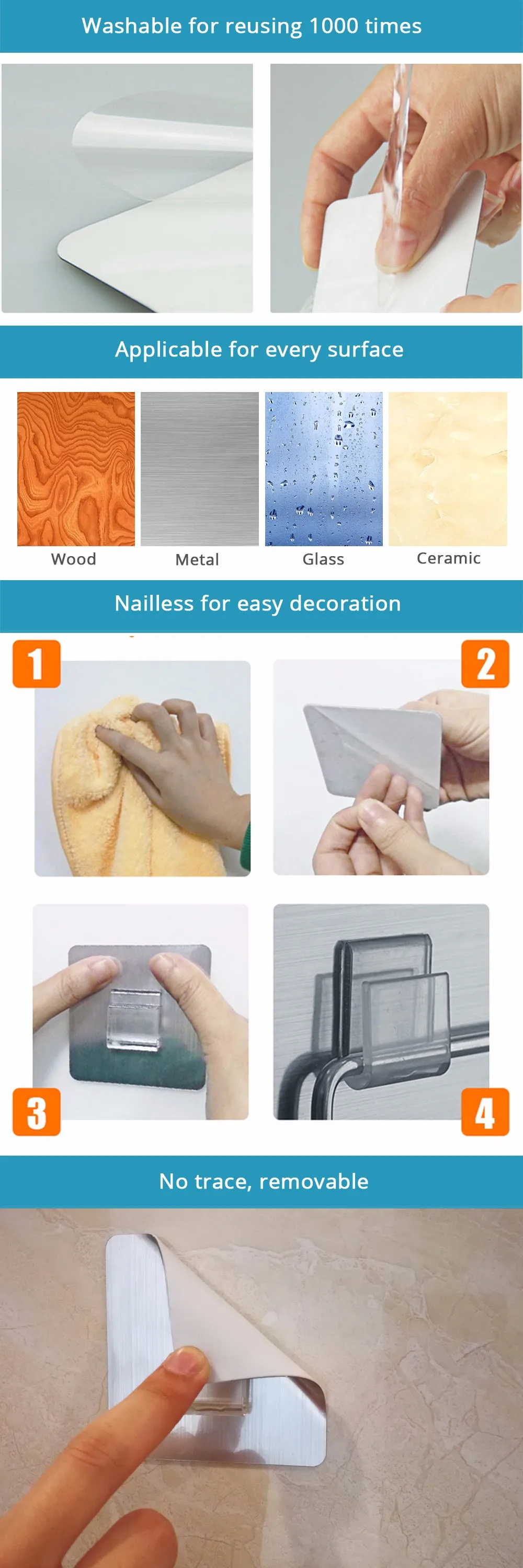 Washable for reusing 1000 times

Applicable for every surface

Wood

Metal

Glass

Ceramic

Nailless for easy decoration

1

2

3

4

No trace, removable