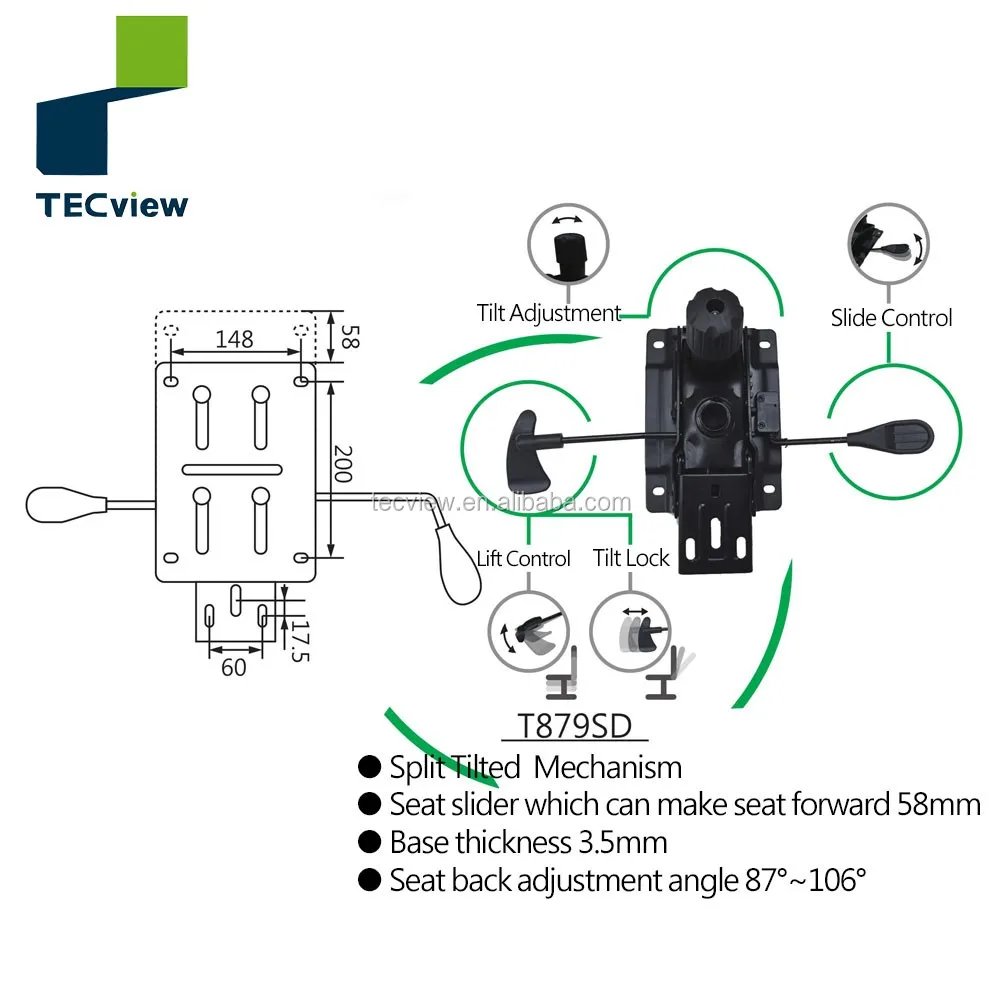 TECview

148
58
200
17.5
60

tecview.en.alibaba.com

Tilt Adjustment
Slide Control
Lift Control
Tilt Lock

T879SD

● Split Tilted Mechanism
● Seat slider which can make seat forward 58mm
● Base thickness 3.5mm
● Seat back adjustment angle 87°~106°