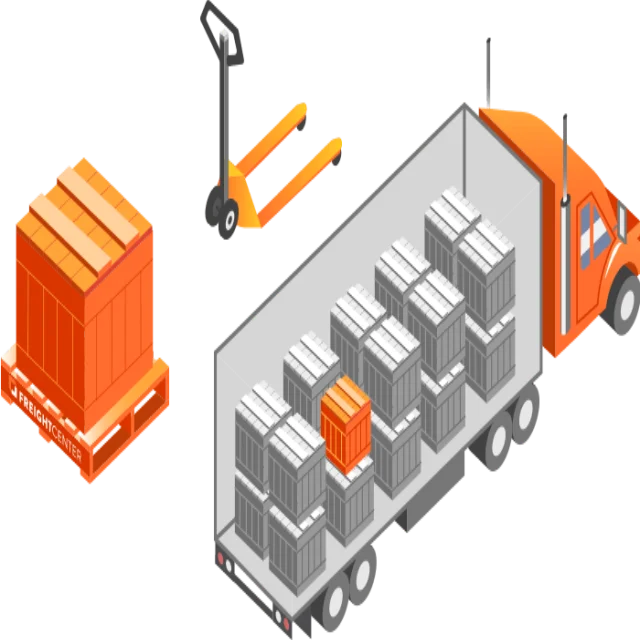 FREIGHTCENTER