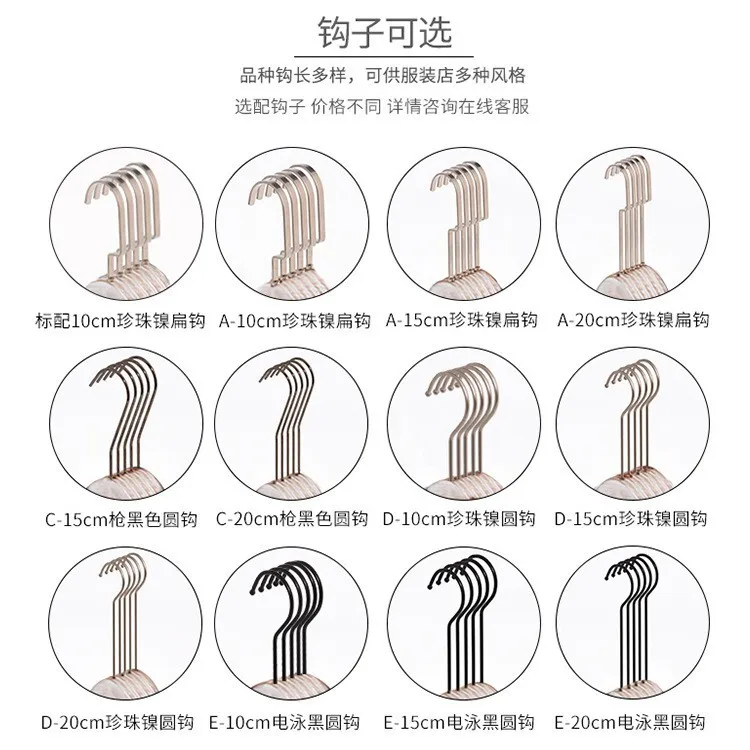 钩子可选

品种钩长多样，可供服装店多种风格

选配钩子 价格不同 详情咨询在线客服

标配10cm珍珠镍扁钩

A-10cm珍珠镍扁钩

A-15cm珍珠镍扁钩

A-20cm珍珠镍扁钩

C-15cm枪黑色圆钩

C-20cm枪黑色圆钩

D-10cm珍珠镍圆钩

D-15cm珍珠镍圆钩

D-20cm珍珠镍圆钩

E-10cm电泳黑圆钩

E-15cm电泳黑圆钩

E-20cm电泳黑圆钩