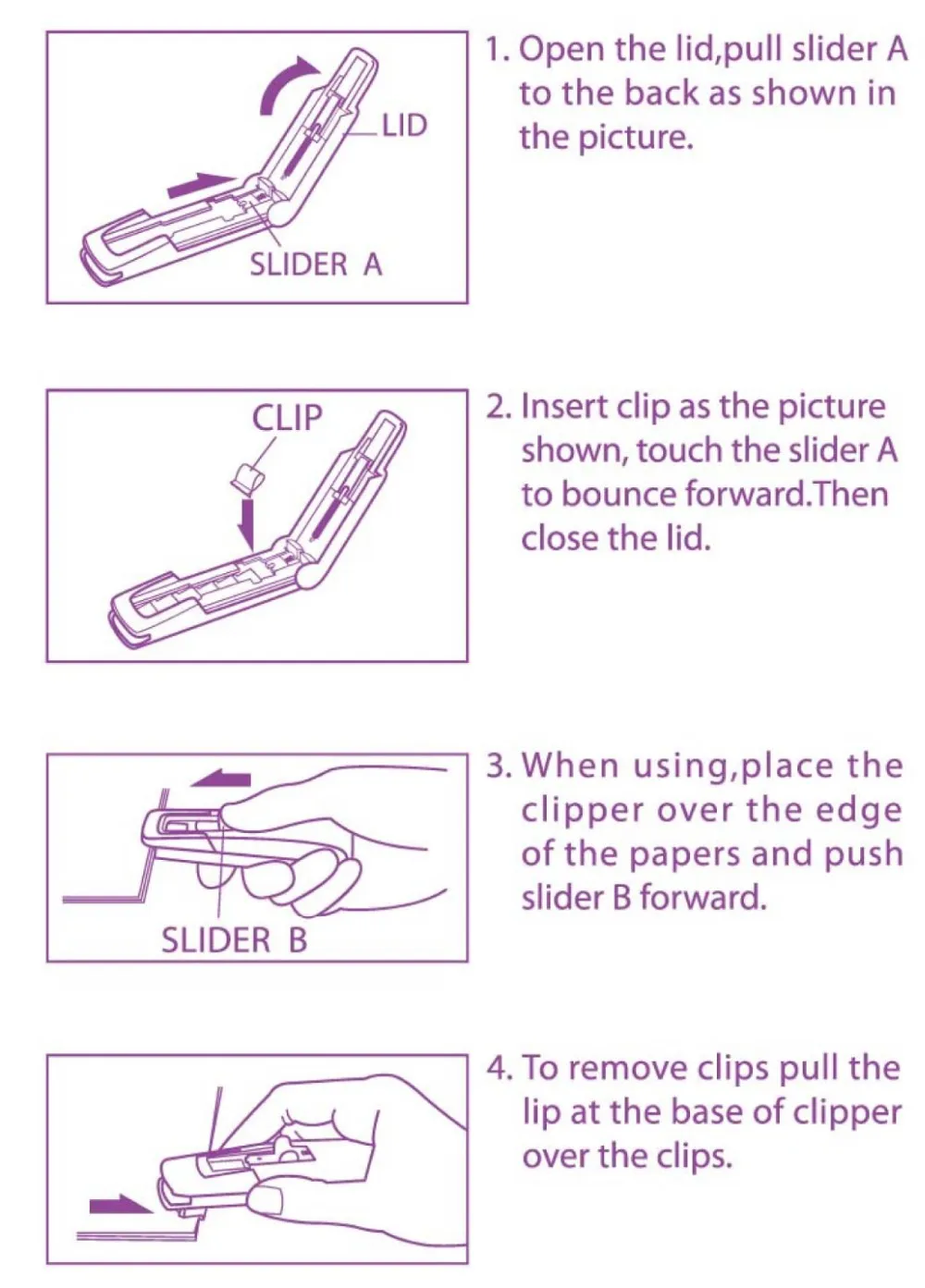 LID

SLIDER A

1. Open the lid,pull slider A to the back as shown in the picture.

CLIP

2. Insert clip as the picture shown, touch the slider A to bounce forward.Then close the lid.

SLIDER B

3. When using,place the clipper over the edge of the papers and push slider B forward.

4. To remove clips pull the lip at the base of clipper over the clips.