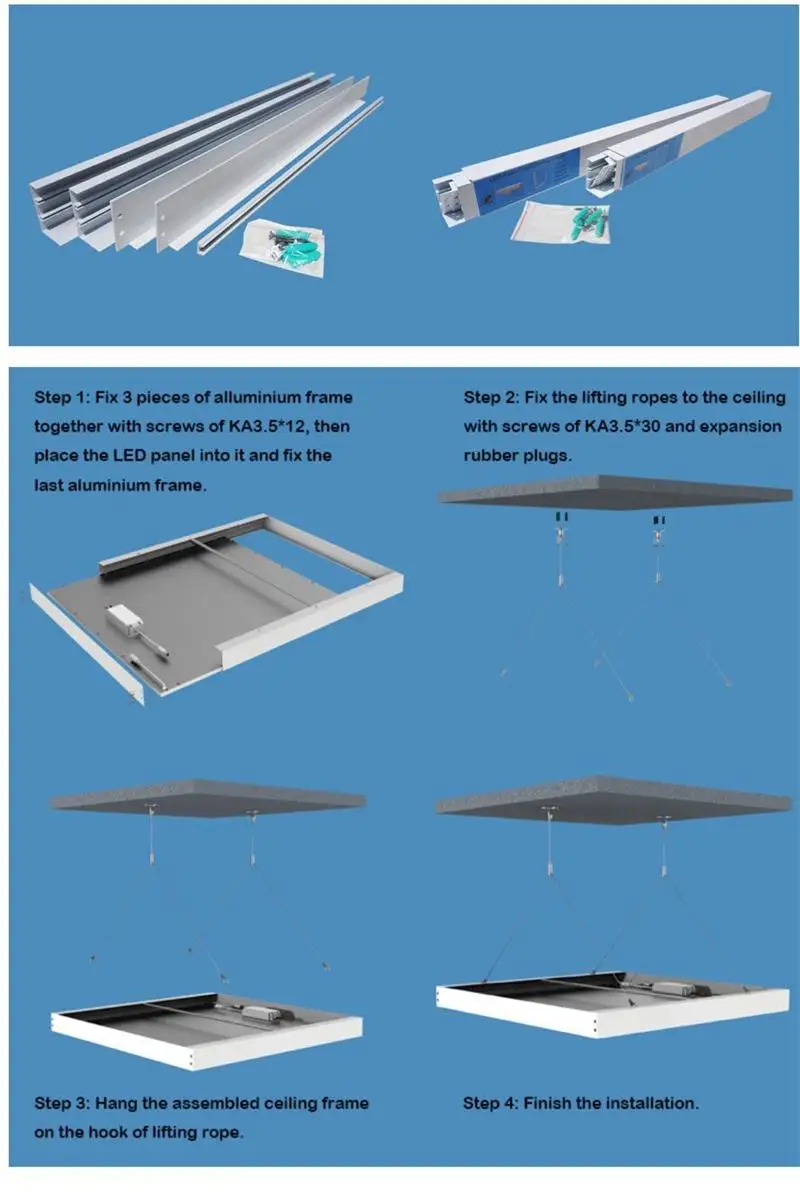 Step 1: Fix 3 pieces of alluminium frame together with screws of KA3.5*12, then place the LED panel into it and fix the last aluminium frame.

Step 2: Fix the lifting ropes to the ceiling with screws of KA3.5*30 and expansion rubber plugs.

Step 3: Hang the assembled ceiling frame on the hook of lifting rope.

Step 4: Finish the installation.