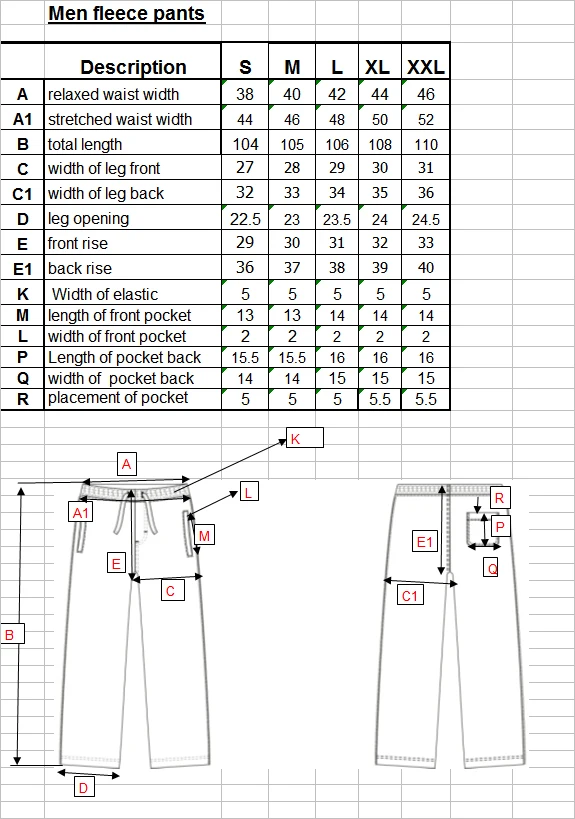 Men fleece pants

| | Description | S | M | L | XL | XXL |
|---|---|---|---|---|---|---|
| A | relaxed waist width | 38 | 40 | 42 | 44 | 46 |
| A1 | stretched waist width | 44 | 46 | 48 | 50 | 52 |
| B | total length | 104 | 105 | 106 | 108 | 110 |
| C | width of leg front | 27 | 28 | 29 | 30 | 31 |
| C1 | width of leg back | 32 | 33 | 34 | 35 | 36 |
| D | leg opening | 22.5 | 23 | 23.5 | 24 | 24.5 |
| E | front rise | 29 | 30 | 31 | 32 | 33 |
| E1 | back rise | 36 | 37 | 38 | 39 | 40 |
| K | Width of elastic | 5 | 5 | 5 | 5 | 5 |
| M | length of front pocket | 13 | 13 | 14 | 14 | 14 |
| L | width of front pocket | 2 | 2 | 2 | 2 | 2 |
| P | Length of pocket back | 15.5 | 15.5 | 16 | 16 | 16 |
| Q | width of pocket back | 14 | 14 | 15 | 15 | 15 |
| R | placement of pocket | 5 | 5 | 5 | 5.5 | 5.5 |

K
A
L
A1
M
E
C
B
D
R
P
E1
Q
C1