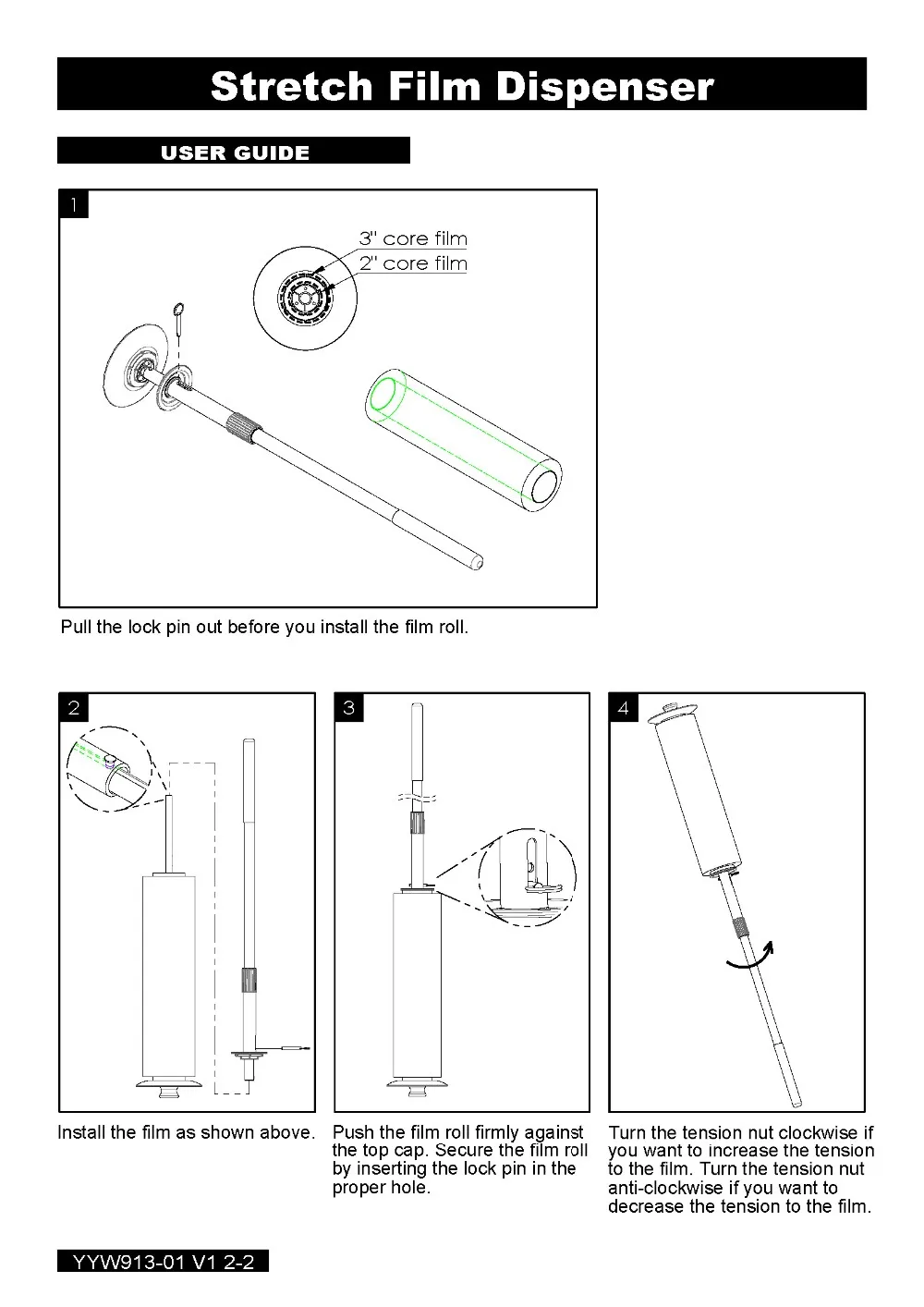 Stretch Film Dispenser

USER GUIDE

1

3" core film

2" core film

Pull the lock pin out before you install the film roll.

2

Install the film as shown above.

3

Push the film roll firmly against the top cap. Secure the film roll by inserting the lock pin in the proper hole.

4

Turn the tension nut clockwise if you want to increase the tension to the film. Turn the tension nut anti-clockwise if you want to decrease the tension to the film.

YYW913-01 V1 2-2