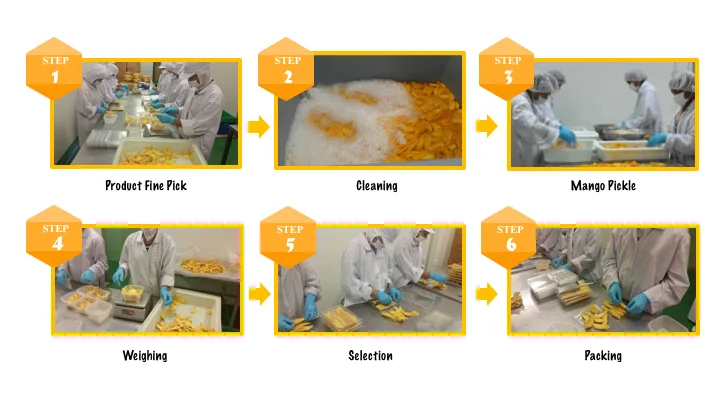 STEP 1
Product Fine Pick

STEP 2
Cleaning

STEP 3
Mango Pickle

STEP 4
Weighing

STEP 5
Selection

STEP 6
Packing