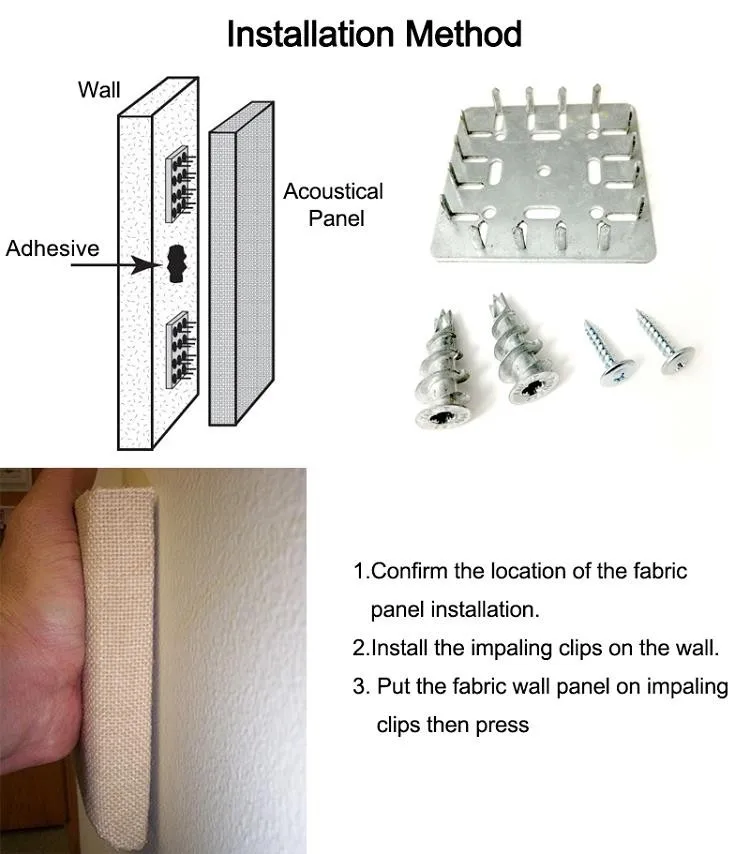 Installation Method

Wall

Acoustical Panel

Adhesive

1.Confirm the location of the fabric panel installation.

2.Install the impaling clips on the wall.

3. Put the fabric wall panel on impaling clips then press