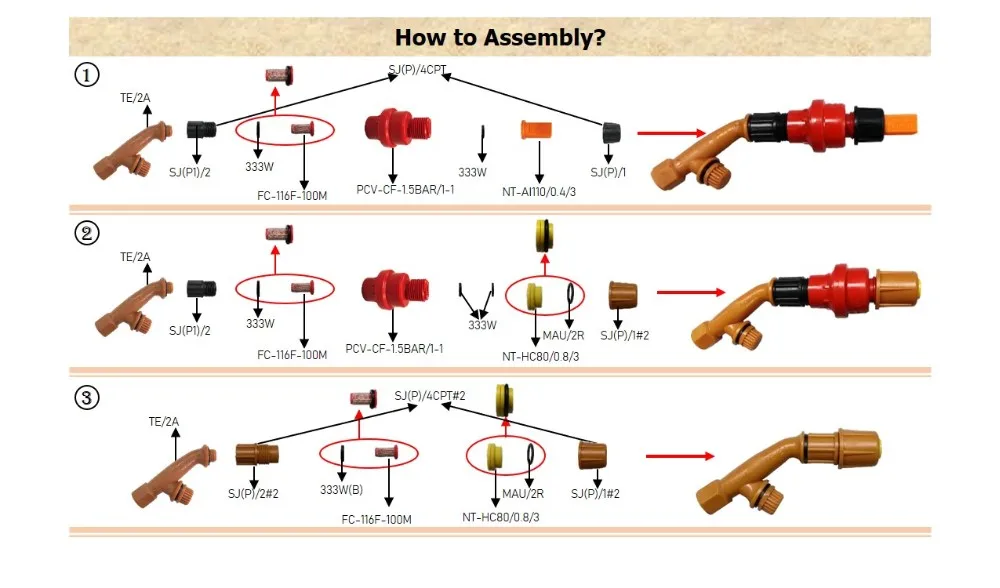 How to Assembly?

①

SJ(P)/4CPT

TE/2A

SJ(P1)/2

333W

FC-116F-100M

PCV-CF-1.5BAR/1-1

333W

NT-AI110/0.4/3

SJ(P)/1

②

TE/2A

SJ(P1)/2

333W

FC-116F-100M

PCV-CF-1.5BAR/1-1

333W

MAU/2R

NT-HC80/0.8/3

SJ(P)/1#2

③

SJ(P)/4CPT#2

TE/2A

SJ(P)/2#2

333W(B)

FC-116F-100M

MAU/2R

NT-HC80/0.8/3

SJ(P)/1#2