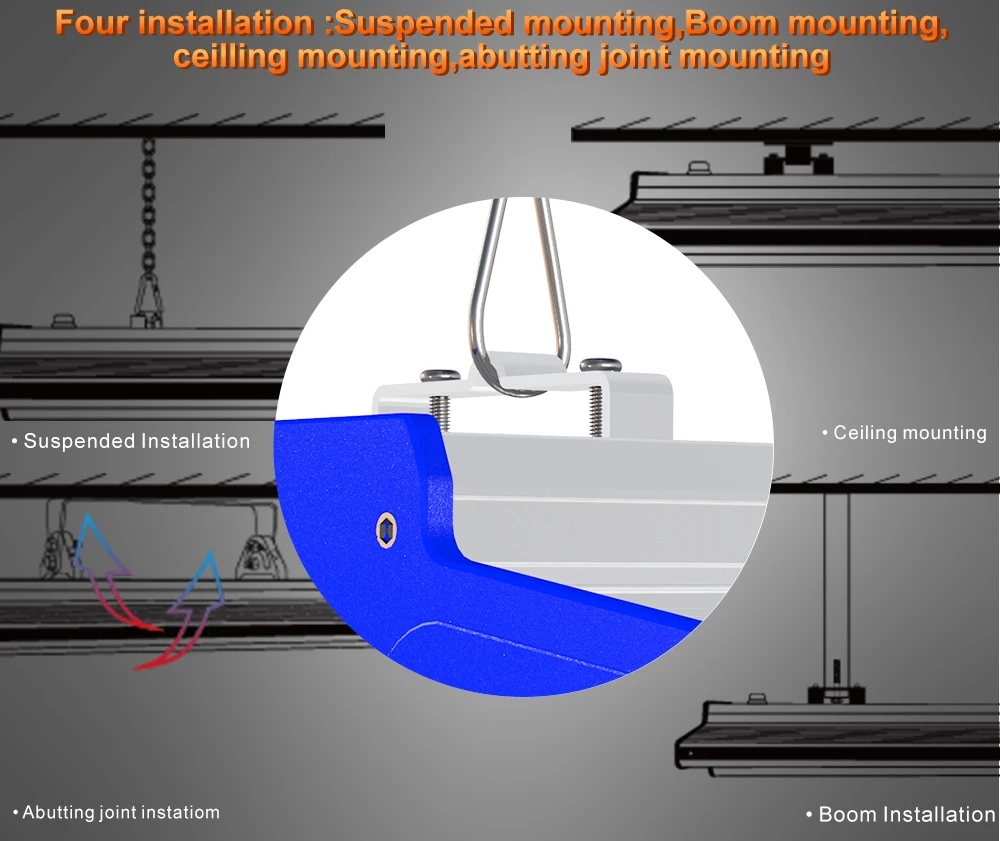 Four installation :Suspended mounting,Boom mounting, ceilling mounting,abutting joint mounting

• Suspended Installation

• Ceiling mounting

• Abutting joint instatiom

• Boom Installation