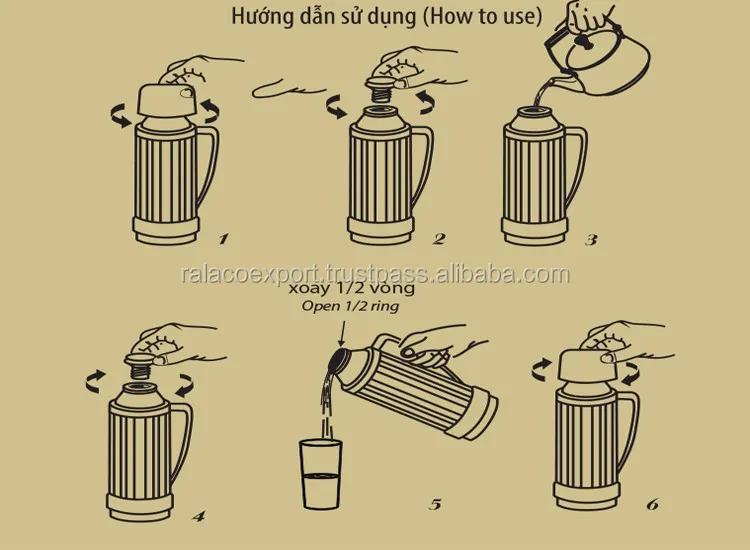 Hướng dẫn sử dụng (How to use)

1

2

3

ralacoexport.trustpass.alibaba.com

xoay 1/2 vòng
Open 1/2 ring

4

5

6