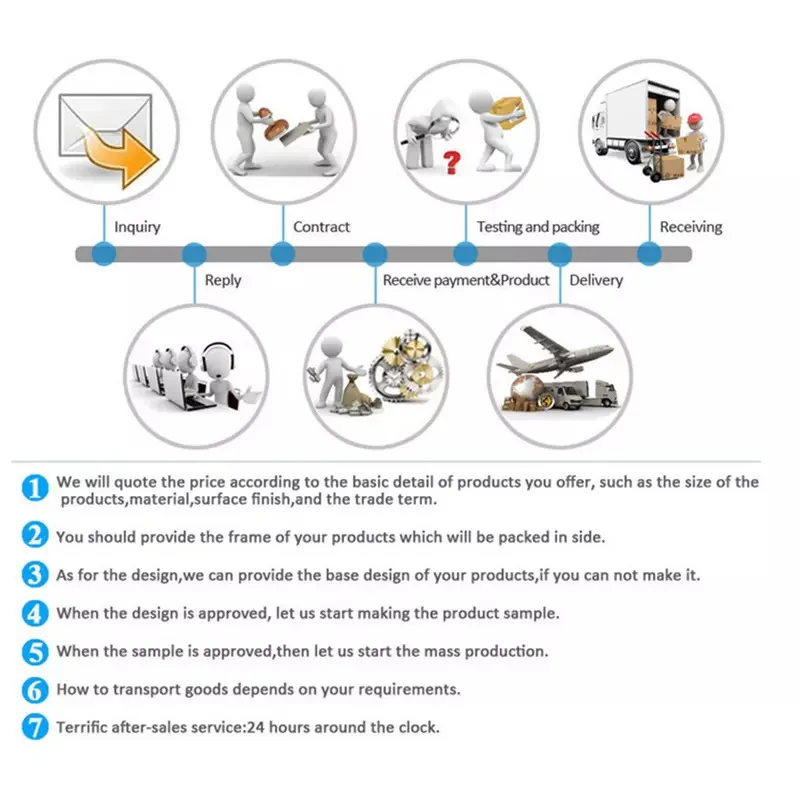 Inquiry
Contract
Testing and packing
Receiving
Reply
Receive payment&Product
Delivery

1 We will quote the price according to the basic detail of products you offer, such as the size of the products,material,surface finish,and the trade term.

2 You should provide the frame of your products which will be packed in side.

3 As for the design,we can provide the base design of your products,if you can not make it.

4 When the design is approved, let us start making the product sample.

5 When the sample is approved,then let us start the mass production.

6 How to transport goods depends on your requirements.

7 Terrific after-sales service:24 hours around the clock.