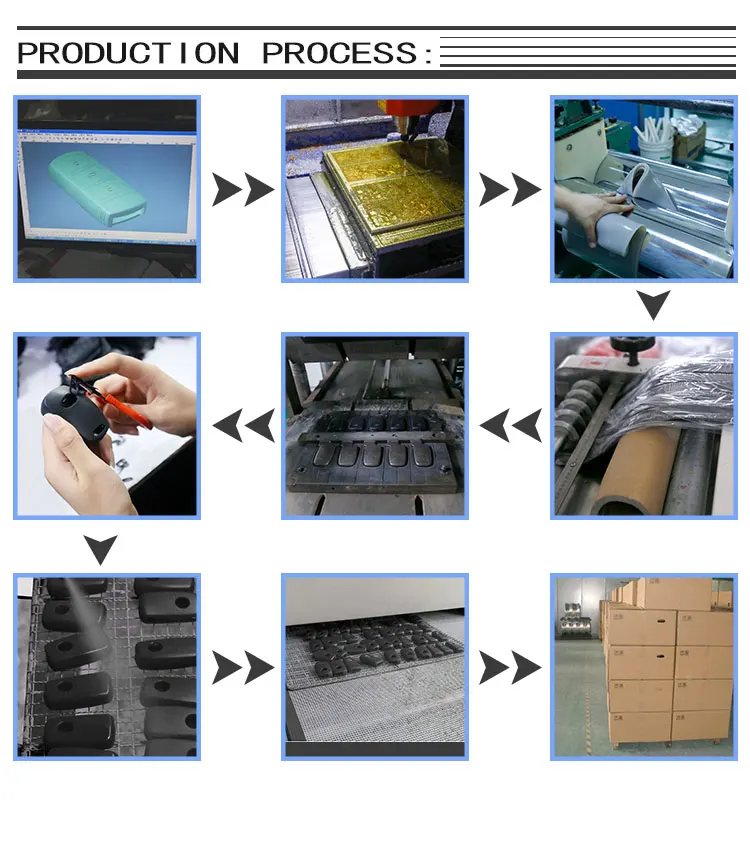 PRODUCTION PROCESS: