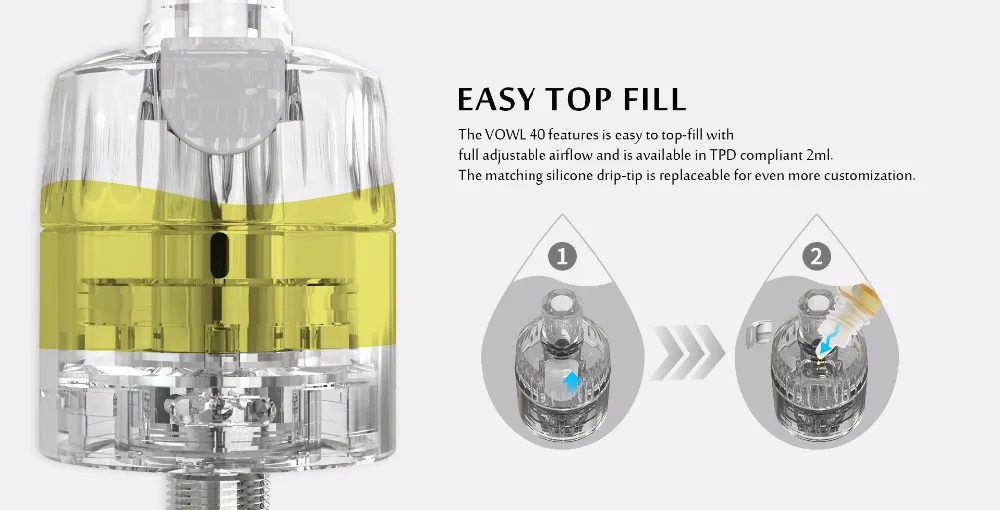 EASY TOP FILL

The VOWL 40 features is easy to top-fill with full adjustable airflow and is available in TPD compliant 2ml. The matching silicone drip-tip is replaceable for even more customization.

1

2