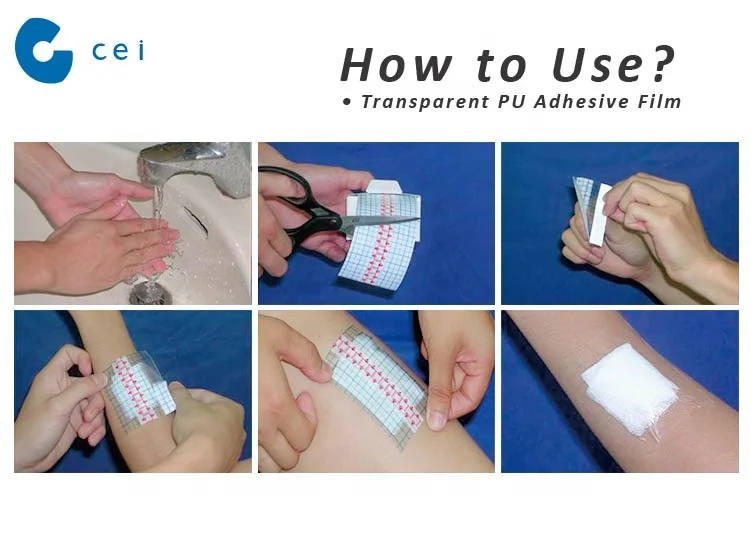 cei

How to Use?

• Transparent PU Adhesive Film