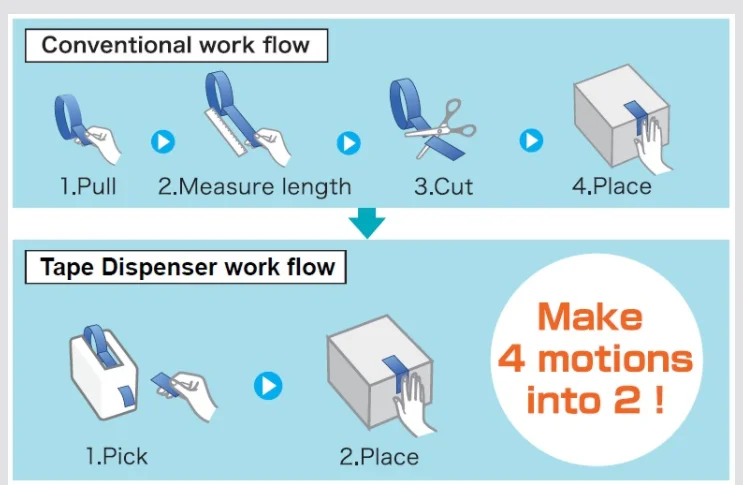 Conventional work flow

1.Pull 2.Measure length 3.Cut 4.Place

Tape Dispenser work flow

1.Pick 2.Place

Make 4 motions into 2 !