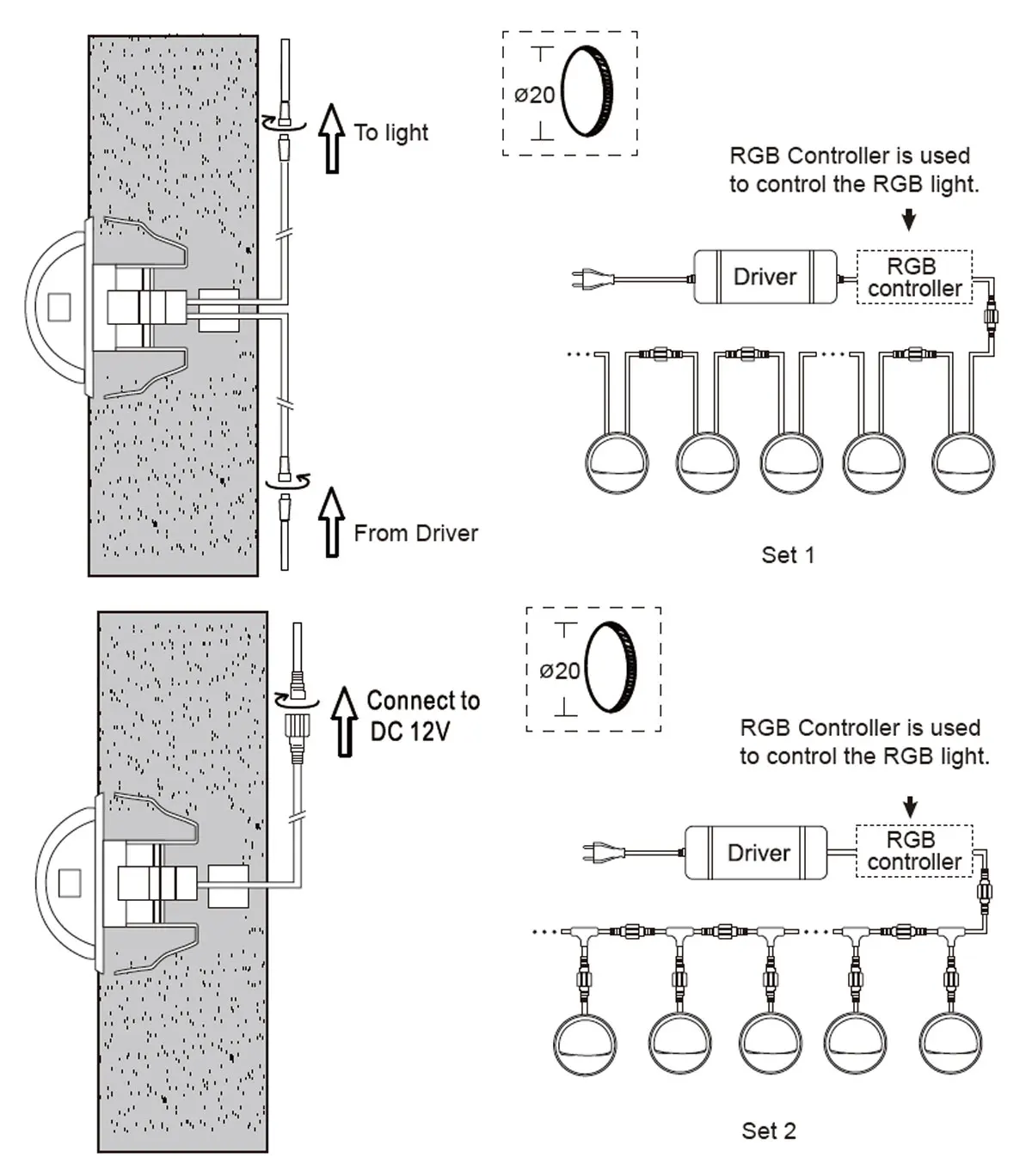 To light

From Driver

ø20

RGB Controller is used to control the RGB light.

Driver

RGB controller

Set 1

Connect to DC 12V

ø20

RGB Controller is used to control the RGB light.

Driver

RGB controller

Set 2