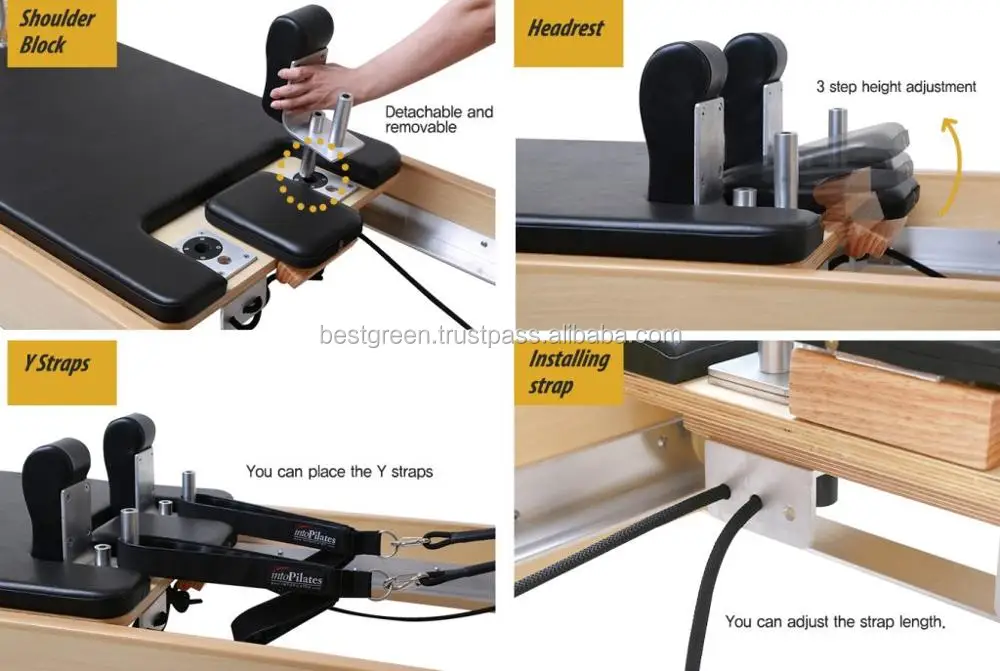 Shoulder Block

Detachable and removable

Headrest

3 step height adjustment

bestgreen.trustpass.alibaba.com

Y Straps

You can place the Y straps

intoPilates

intoPilates

Installing strap

You can adjust the strap length.