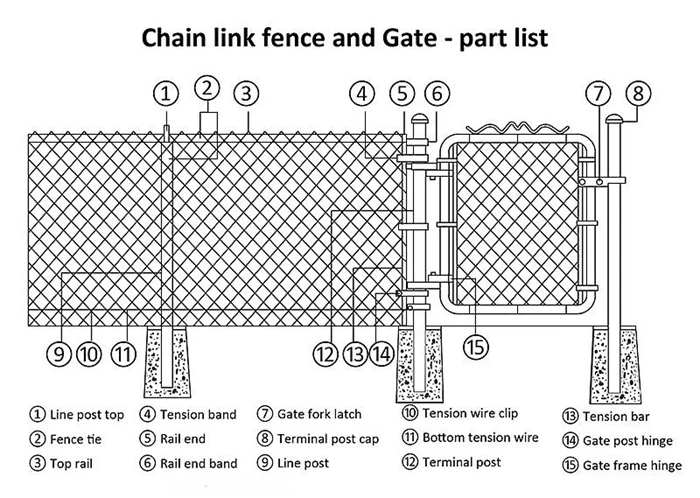 Chain link fence and Gate - part list

1 2 3 4 5 6 7 8

9 10 11 12 13 14 15

① Line post top
② Fence tie
③ Top rail

④ Tension band
⑤ Rail end
⑥ Rail end band

⑦ Gate fork latch
⑧ Terminal post cap
⑨ Line post

⑩ Tension wire clip
⑪ Bottom tension wire
⑫ Terminal post

⑬ Tension bar
⑭ Gate post hinge
⑮ Gate frame hinge