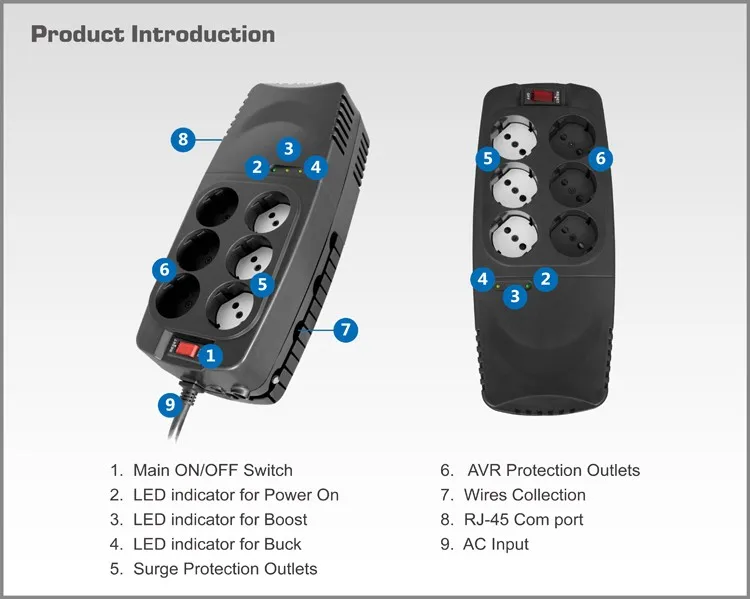 Product Introduction

8

3

2 4

6

5

7

1

9

5 6

4 2

3

1. Main ON/OFF Switch
2. LED indicator for Power On
3. LED indicator for Boost
4. LED indicator for Buck
5. Surge Protection Outlets

6. AVR Protection Outlets
7. Wires Collection
8. RJ-45 Com port
9. AC Input