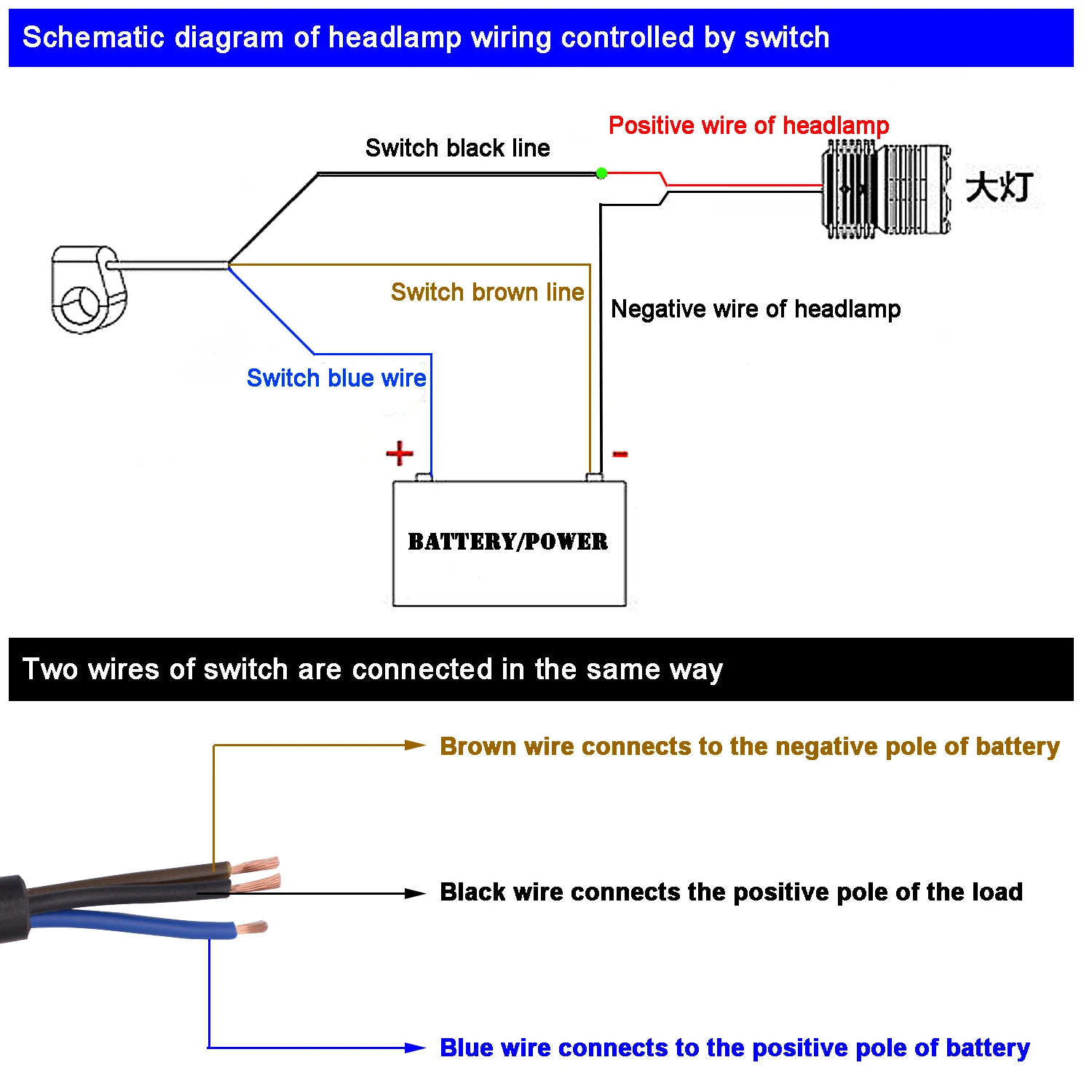 Schematic diagram of headlamp wiring controlled by switch

Positive wire of headlamp

Switch black line

大灯

Switch brown line

Negative wire of headlamp

Switch blue wire

+

-

BATTERY/POWER

Two wires of switch are connected in the same way

Brown wire connects to the negative pole of battery

Black wire connects the positive pole of the load

Blue wire connects to the positive pole of battery