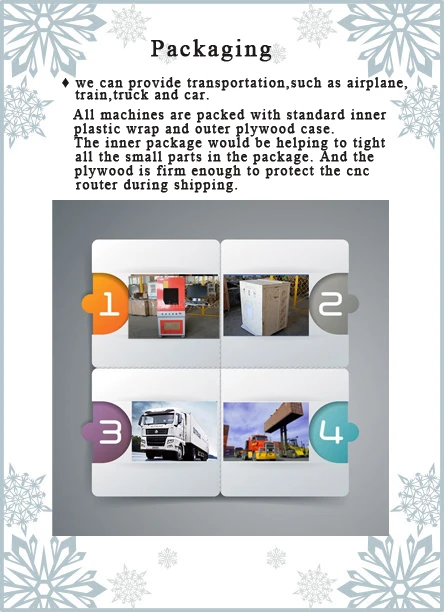 Packaging

♦ we can provide transportation,such as airplane, train,truck and car.

All machines are packed with standard inner plastic wrap and outer plywood case. The inner package would be helping to tight all the small parts in the package. And the plywood is firm enough to protect the cnc router during shipping.

1

2

3

4