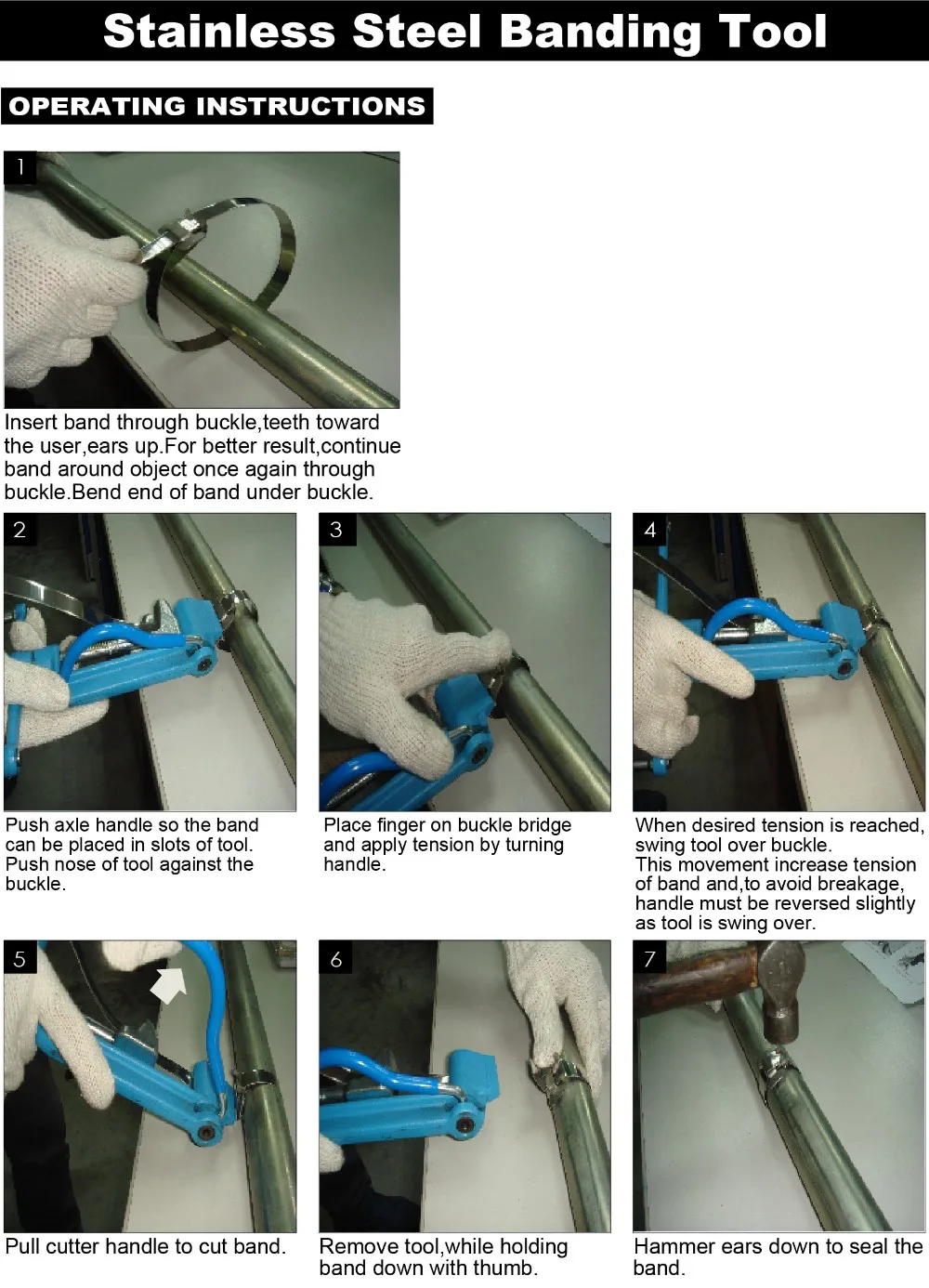 Stainless Steel Banding Tool

OPERATING INSTRUCTIONS

1

Insert band through buckle,teeth toward the user,ears up.For better result,continue band around object once again through buckle.Bend end of band under buckle.

2

Push axle handle so the band can be placed in slots of tool. Push nose of tool against the buckle.

3

Place finger on buckle bridge and apply tension by turning handle.

4

When desired tension is reached, swing tool over buckle.
This movement increase tension of band and,to avoid breakage, handle must be reversed slightly as tool is swing over.

5

Pull cutter handle to cut band.

6

Remove tool,while holding band down with thumb.

7

Hammer ears down to seal the band.