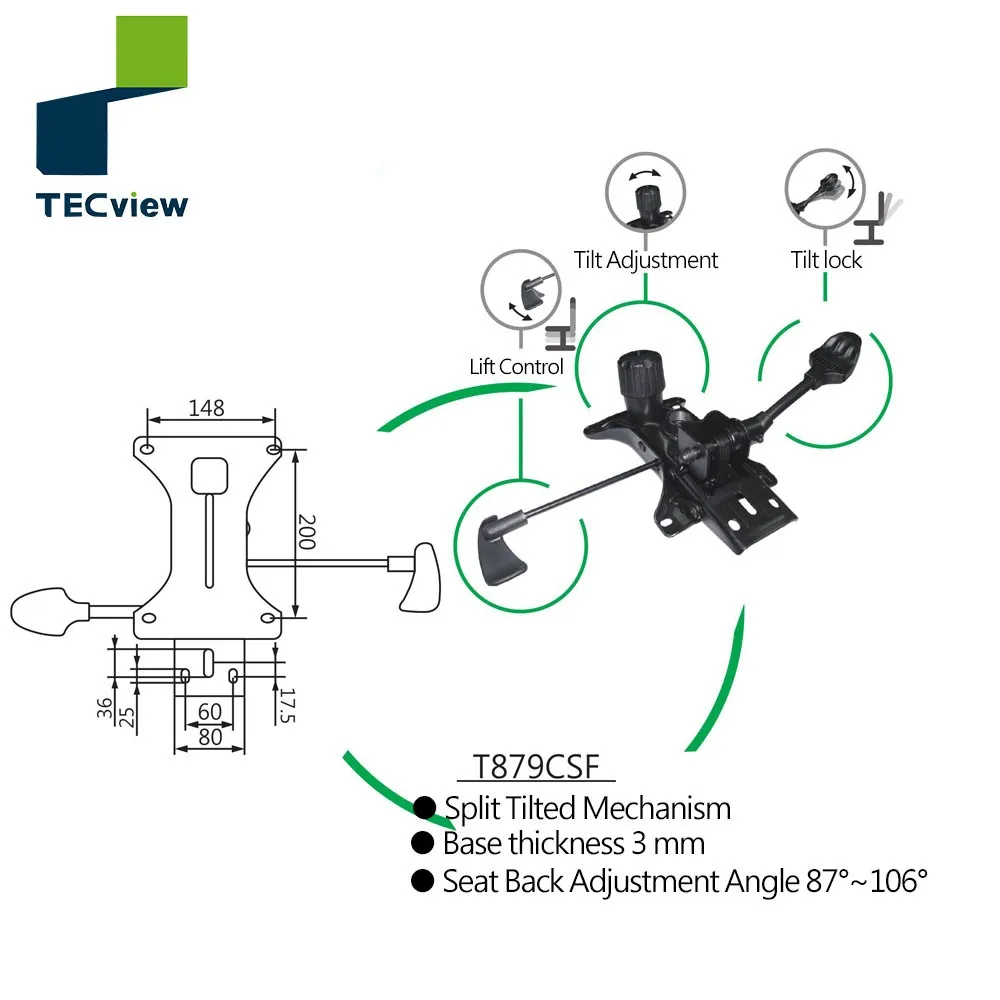 TECview

Tilt Adjustment

Tilt lock

Lift Control

148

200

36

25

60

80

17.5

T879CSF

● Split Tilted Mechanism
● Base thickness 3 mm
● Seat Back Adjustment Angle 87°~106°