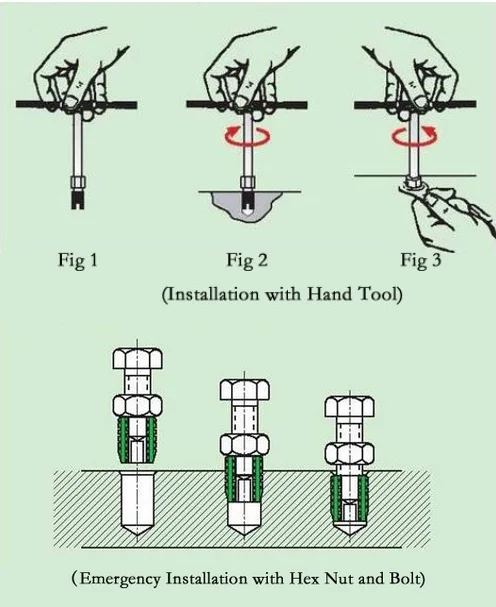 Fig 1
Fig 2
Fig 3
(Installation with Hand Tool)

(Emergency Installation with Hex Nut and Bolt)