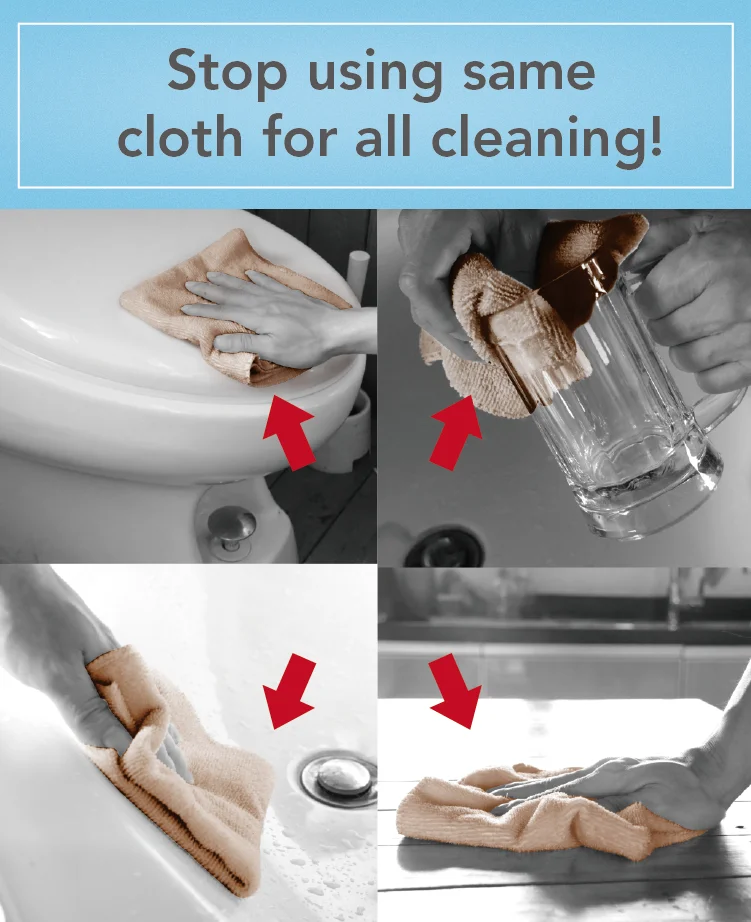 Stop using same cloth for all cleaning!