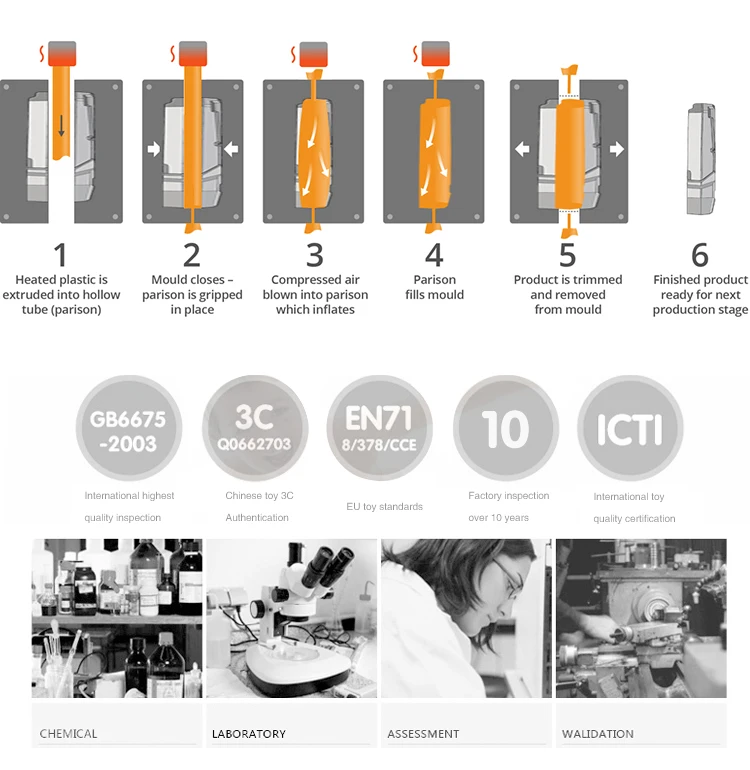 1
Heated plastic is extruded into hollow tube (parison)

2
Mould closes – parison is gripped in place

3
Compressed air blown into parison which inflates

4
Parison fills mould

5
Product is trimmed and removed from mould

6
Finished product ready for next production stage

GB6675 -2003
International highest quality inspection

3C Q0662703
Chinese toy 3C Authentication

EN71 8/378/CCE
EU toy standards

10
Factory inspection over 10 years

ICTI
International toy quality certification

CHEMICAL

LABORATORY

ASSESSMENT

WALIDATION