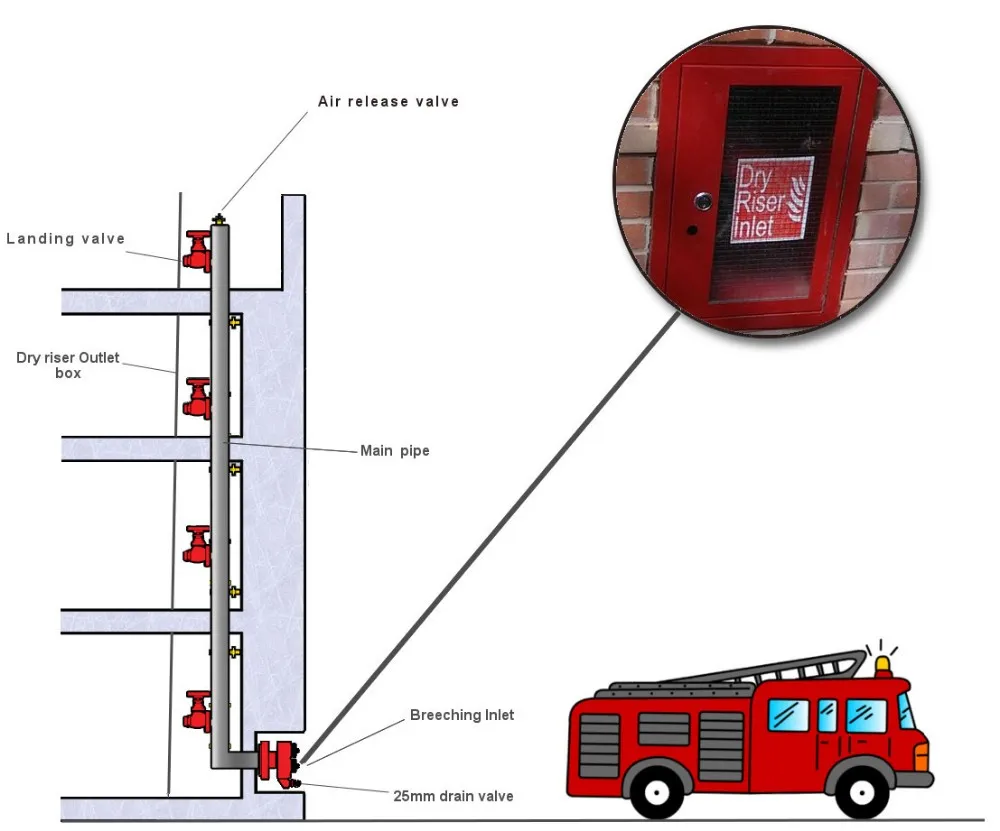 Air release valve

Landing valve

Dry riser Outlet box

Main pipe

Breeching Inlet

25mm drain valve

Dry Riser Inlet