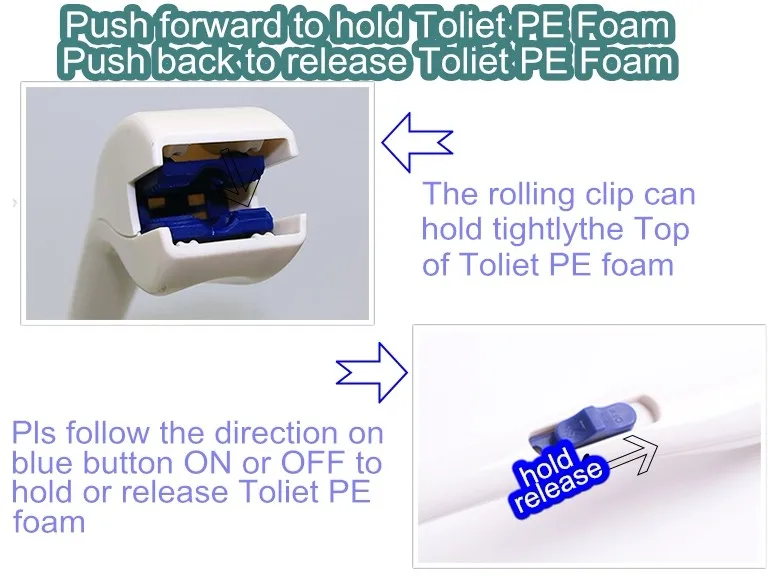 Push forward to hold Toliet PE Foam
Push back to release Toliet PE Foam

The rolling clip can hold tightlythe Top of Toliet PE foam

Pls follow the direction on blue button ON or OFF to hold or release Toliet PE foam

OFF

hold
release