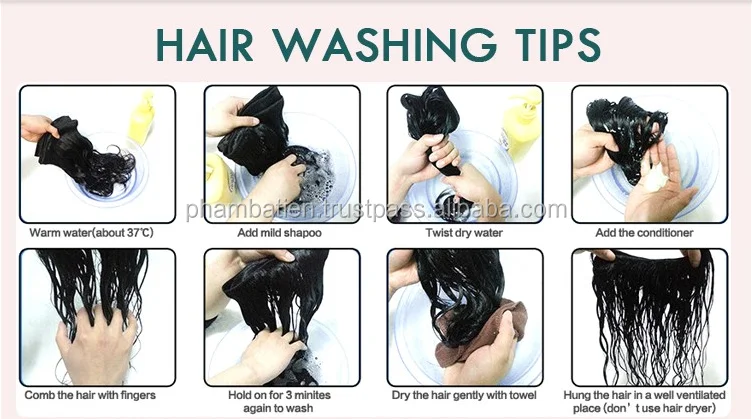 HAIR WASHING TIPS

phambatien.trustpass.alibaba.com

Warm water(about 37℃)

Add mild shapoo

Twist dry water

Add the conditioner

Comb the hair with fingers

Hold on for 3 minites again to wash

Dry the hair gently with towel

Hung the hair in a well ventilated place (don't use hair dryer)