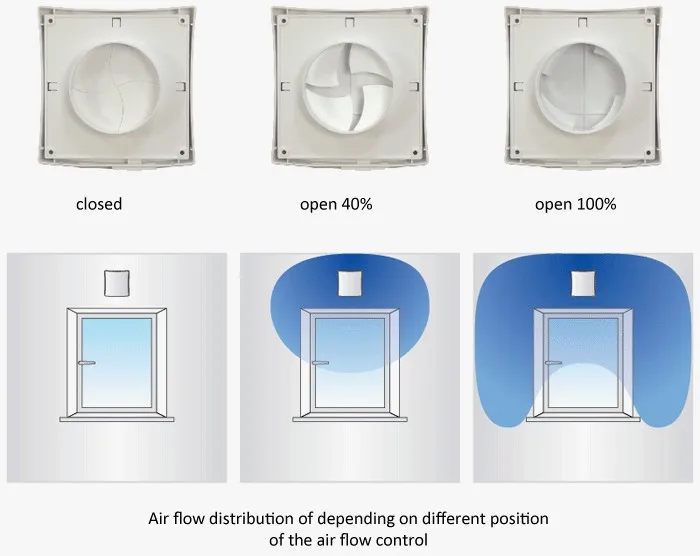 closed

open 40%

open 100%

Air flow distribution of depending on different position of the air flow control