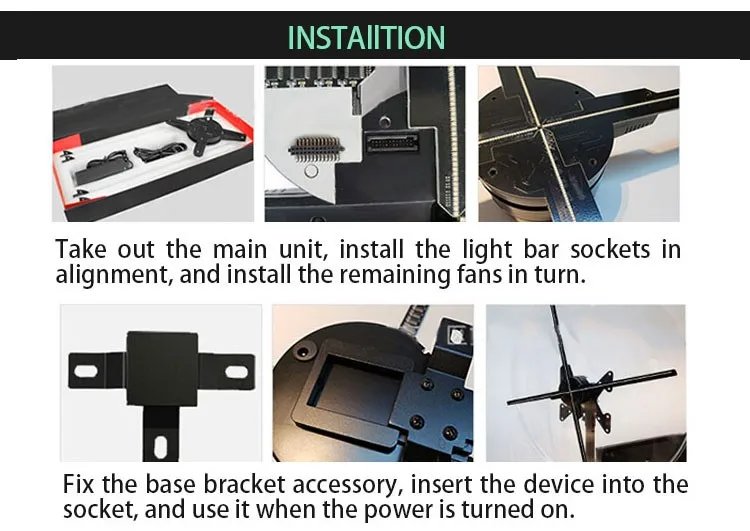 INSTAllTION

Take out the main unit, install the light bar sockets in alignment, and install the remaining fans in turn.

Fix the base bracket accessory, insert the device into the socket, and use it when the power is turned on.