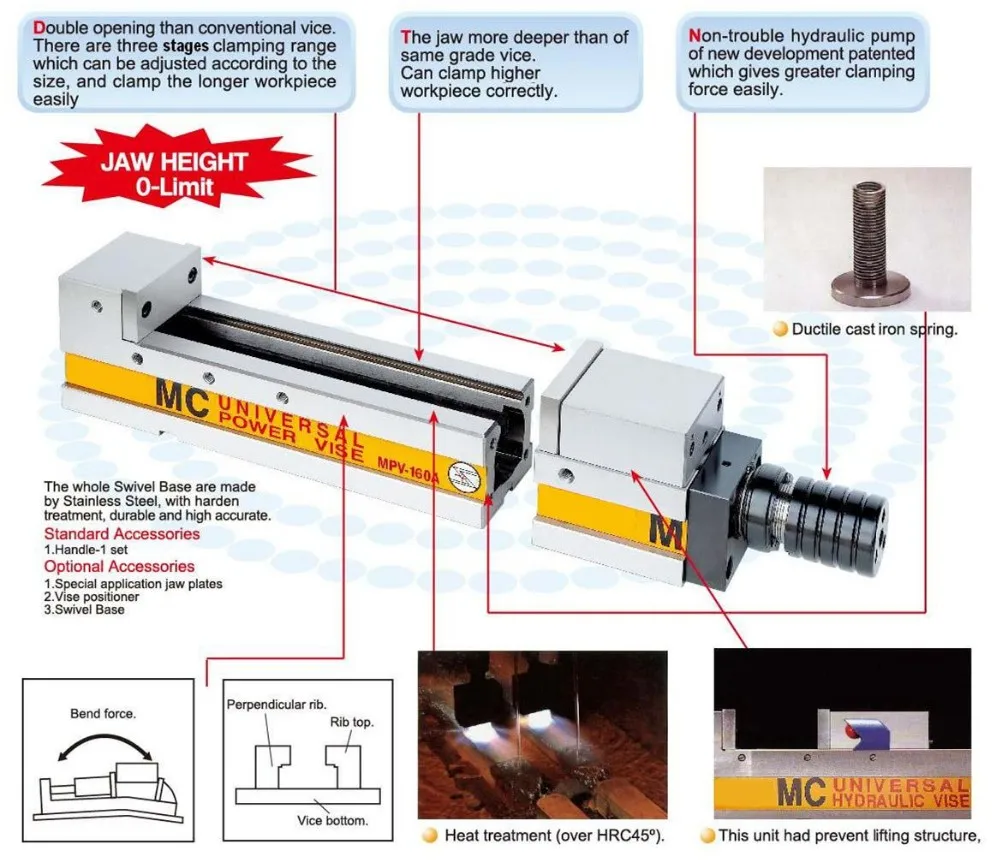 Double opening than conventional vice. There are three stages clamping range which can be adjusted according to the size, and clamp the longer workpiece easily

The jaw more deeper than of same grade vice. Can clamp higher workpiece correctly.

Non-trouble hydraulic pump of new development patented which gives greater clamping force easily.

JAW HEIGHT 0-Limit

Ductile cast iron spring.

MC UNIVERSAL POWER VISE MPV-160A

M

The whole Swivel Base are made by Stainless Steel, with harden treatment, durable and high accurate.

Standard Accessories
1.Handle-1 set

Optional Accessories
1.Special application jaw plates
2.Vise positioner
3.Swivel Base

Bend force.

Perpendicular rib.
Rib top.
Vice bottom.

Heat treatment (over HRC45º).

MC UNIVERSAL HYDRAULIC VISE

This unit had prevent lifting structure,