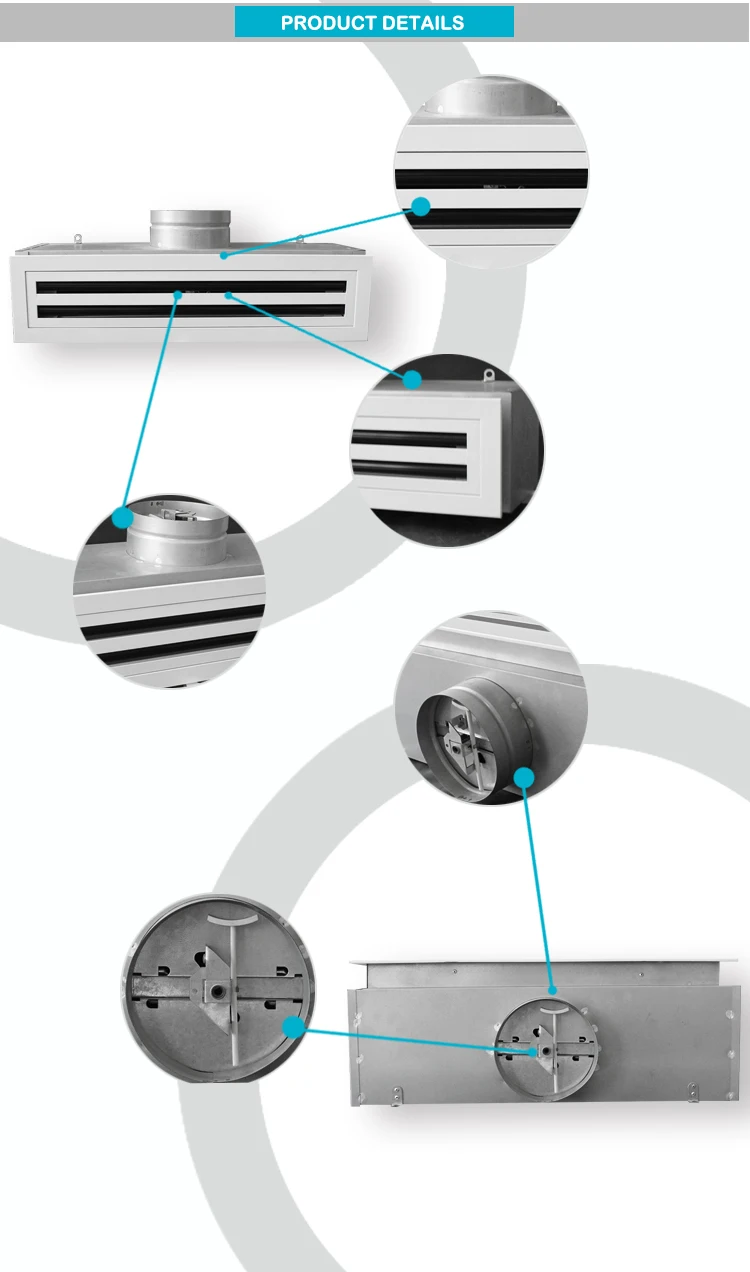 PRODUCT DETAILS