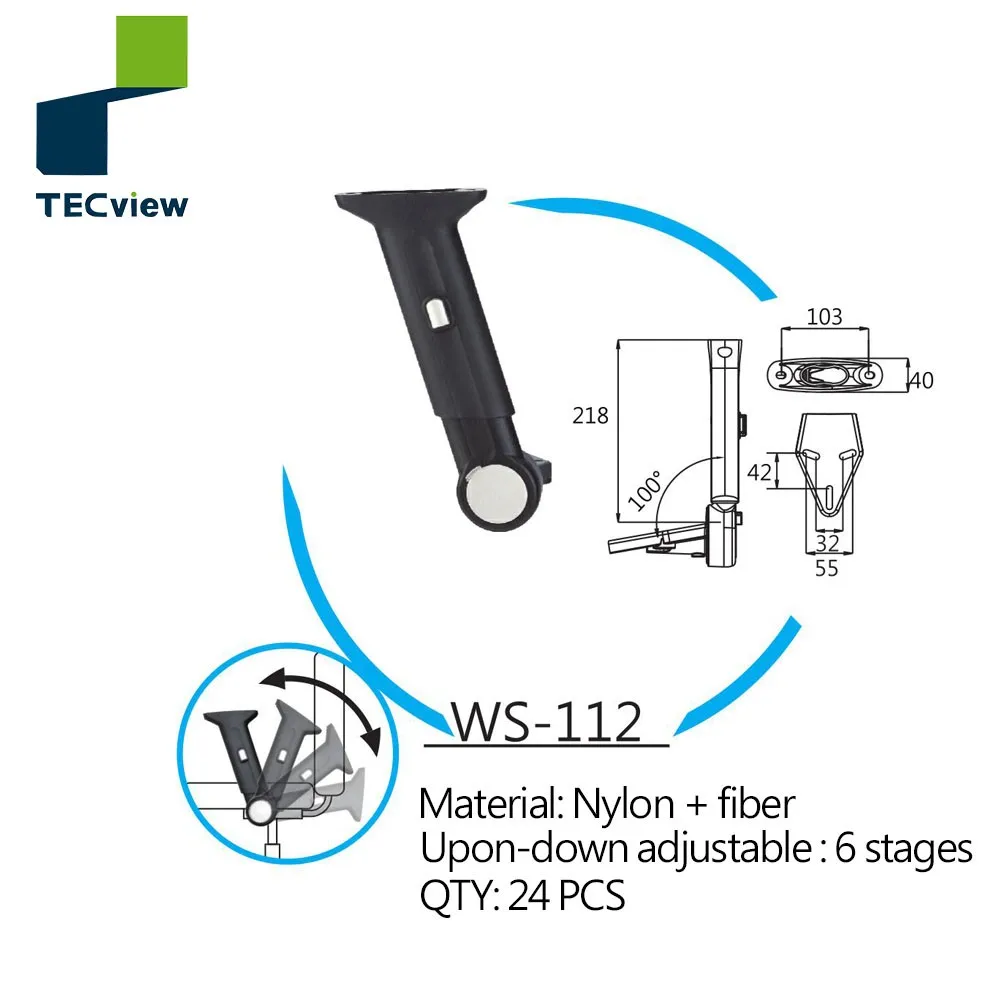 TECview

103
40
218
100°
42
32
55

WS-112

Material: Nylon + fiber
Upon-down adjustable : 6 stages
QTY: 24 PCS