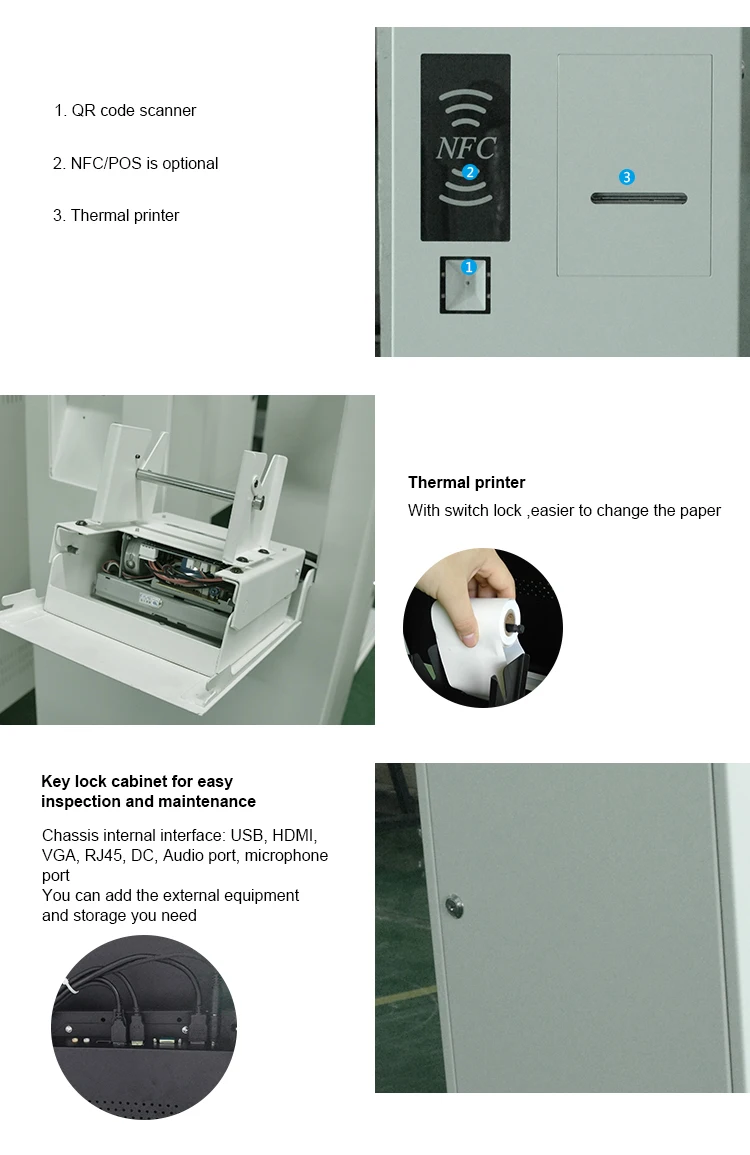 1. QR code scanner

2. NFC/POS is optional

3. Thermal printer

NFC
2
3
1

Thermal printer
With switch lock ,easier to change the paper

Key lock cabinet for easy inspection and maintenance

Chassis internal interface: USB, HDMI, VGA, RJ45, DC, Audio port, microphone port
You can add the external equipment and storage you need