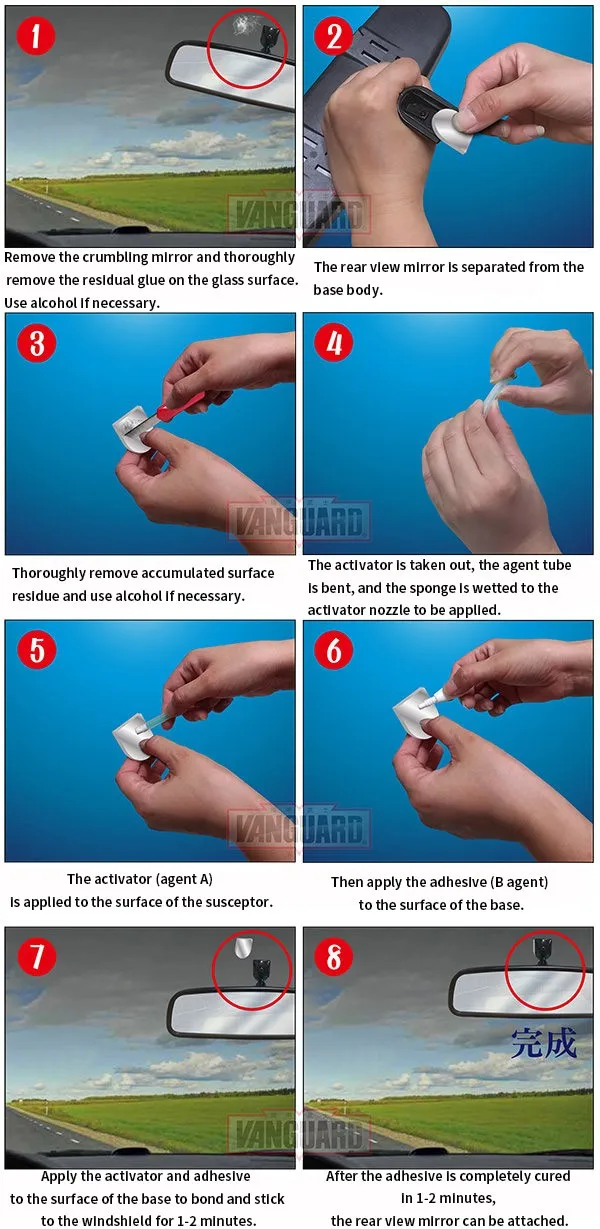 1

VANGUARD

Remove the crumbling mirror and thoroughly remove the residual glue on the glass surface. Use alcohol if necessary.

2

The rear view mirror is separated from the base body.

3

VANGUARD

Thoroughly remove accumulated surface residue and use alcohol if necessary.

4

The activator is taken out, the agent tube is bent, and the sponge is wetted to the activator nozzle to be applied.

5

VANGUARD

The activator (agent A) is applied to the surface of the susceptor.

6

Then apply the adhesive (B agent) to the surface of the base.

7

VANGUARD

Apply the activator and adhesive to the surface of the base to bond and stick to the windshield for 1-2 minutes.

8

完成

After the adhesive is completely cured in 1-2 minutes, the rear view mirror can be attached.