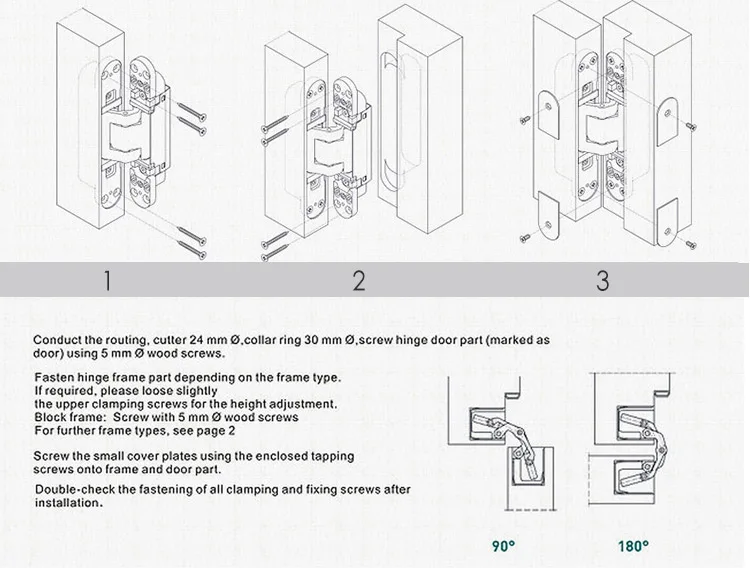 1

2

3

Conduct the routing, cutter 24 mm Ø,collar ring 30 mm Ø,screw hinge door part (marked as door) using 5 mm Ø wood screws.

Fasten hinge frame part depending on the frame type.
If required, please loose slightly
the upper clamping screws for the height adjustment.
Block frame: Screw with 5 mm Ø wood screws
For further frame types, see page 2

Screw the small cover plates using the enclosed tapping screws onto frame and door part.

Double-check the fastening of all clamping and fixing screws after installation.

90°

180°