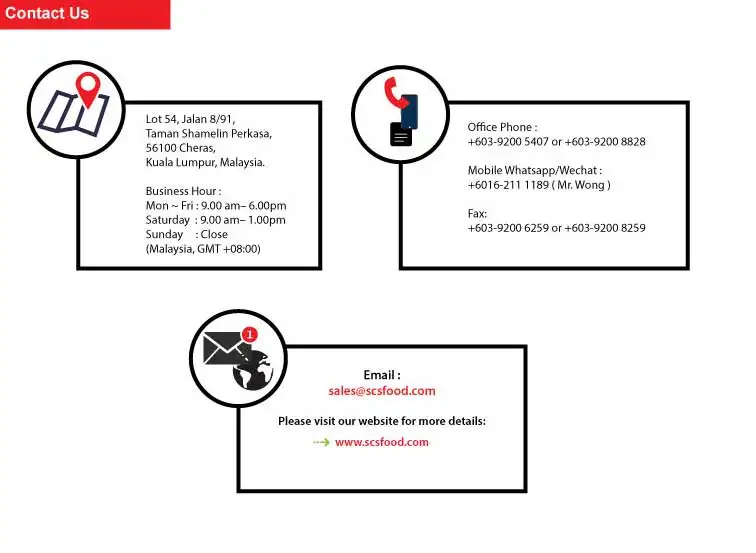 Contact Us

Lot 54, Jalan 8/91,
Taman Shamelin Perkasa,
56100 Cheras,
Kuala Lumpur, Malaysia.

Business Hour :
Mon ~ Fri : 9.00 am– 6.00pm
Saturday : 9.00 am– 1.00pm
Sunday : Close
(Malaysia, GMT +08:00)

Office Phone :
+603-9200 5407 or +603-9200 8828

Mobile Whatsapp/Wechat :
+6016-211 1189 ( Mr. Wong )

Fax:
+603-9200 6259 or +603-9200 8259

1

Email :
sales@scsfood.com

Please visit our website for more details:
www.scsfood.com